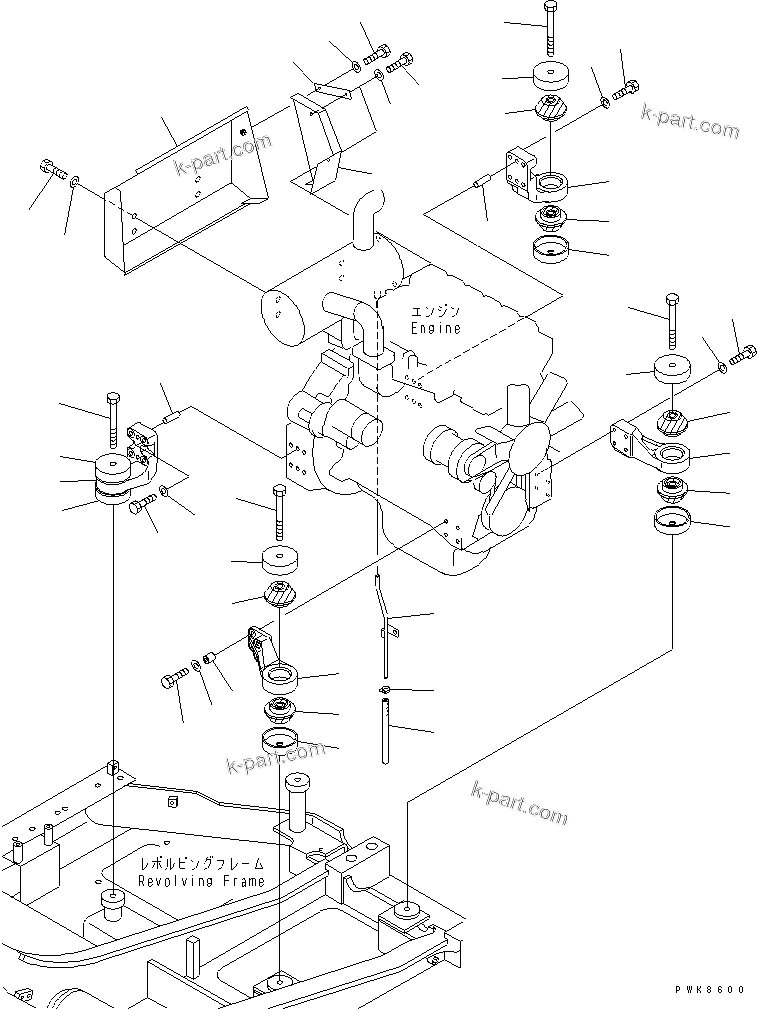 k-part.com
k-part.com
エンジン
Engine
k-part.com
k-part.com
レボルビングフレーム
Revolving Frame
PWK8600