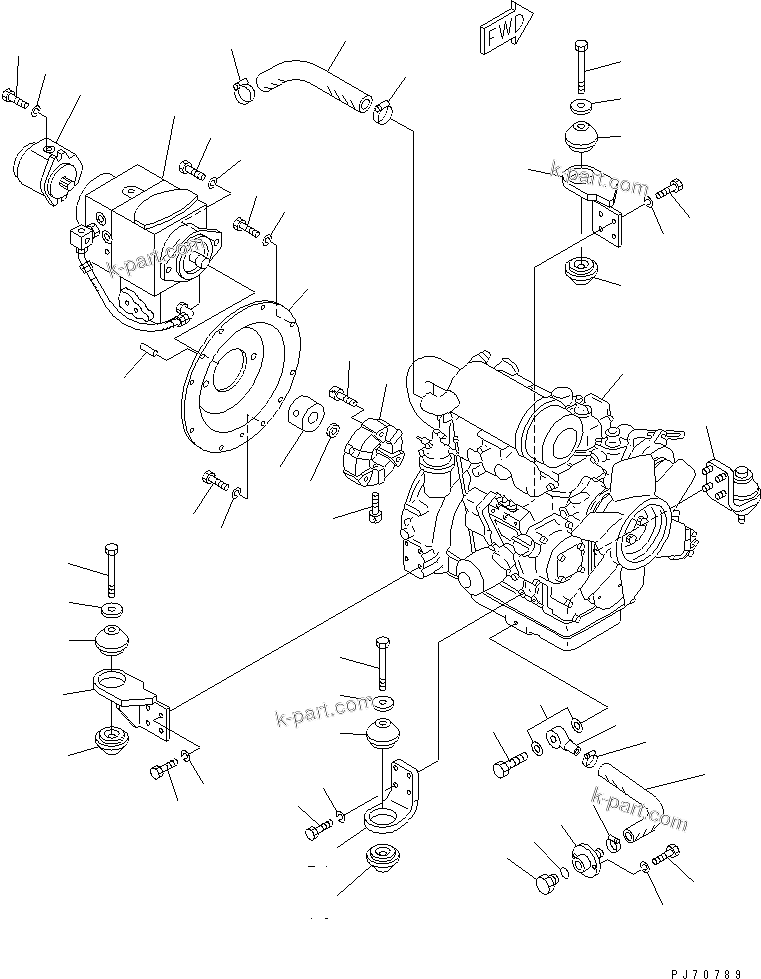 FWD

k-part.com

k-part.com

k-part.com

k-part.com

PJ70789