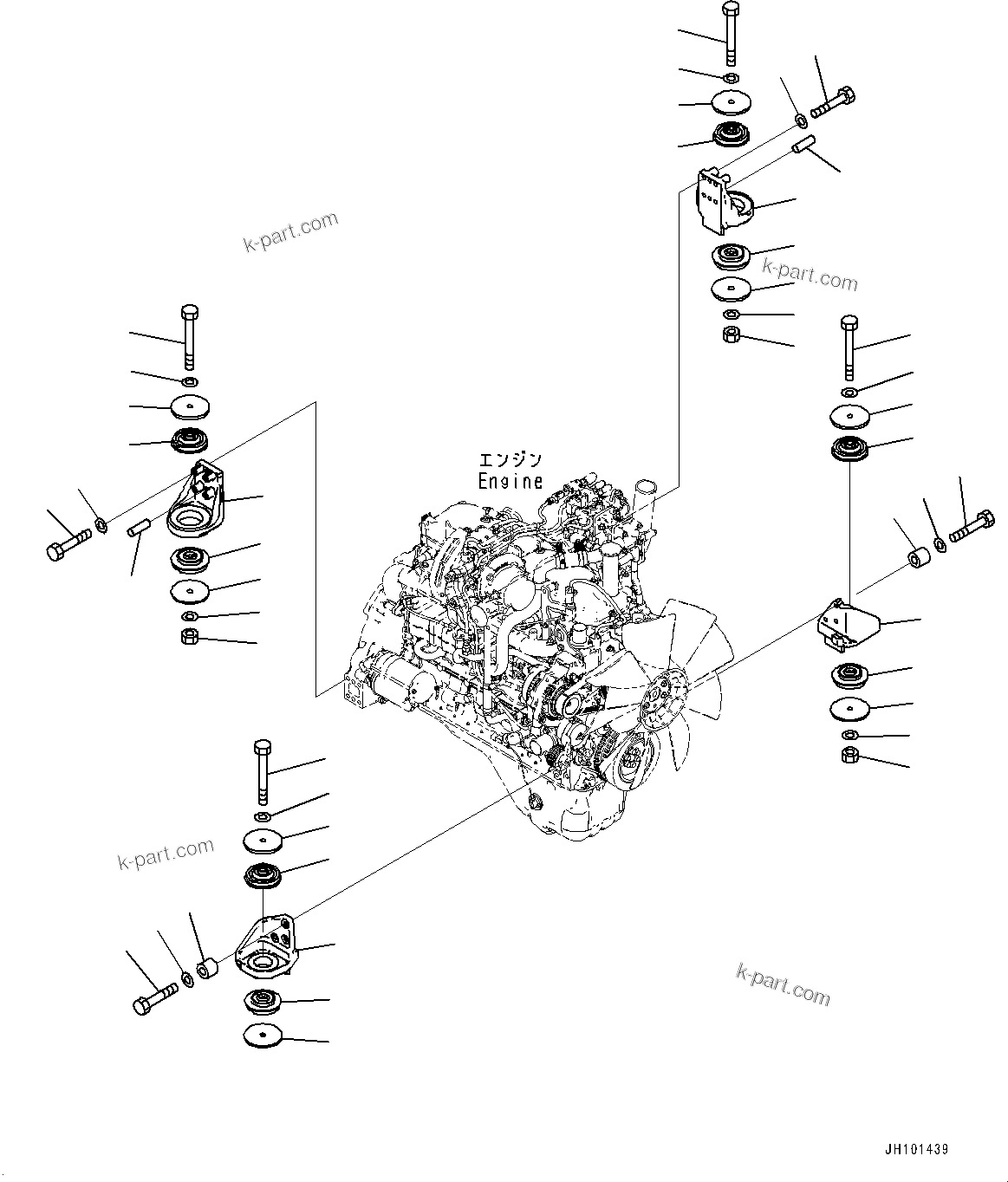 k-part.com

k-part.com

エンジン
Engine

k-part.com

k-part.com

JH101439