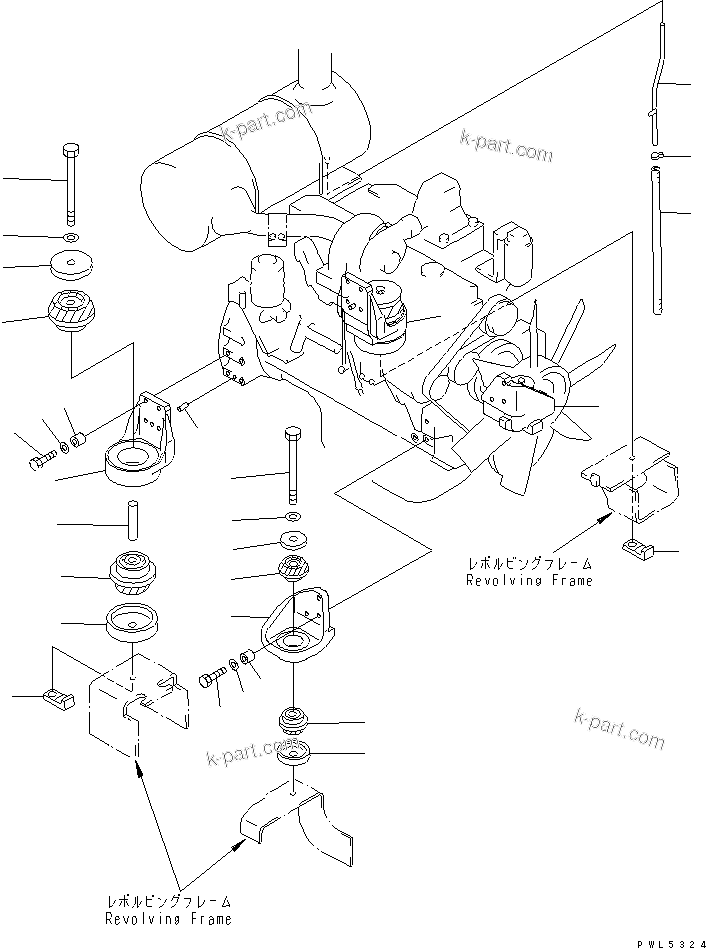 k-part.com
k-part.com
レボルビングフレーム
Revolving Frame
k-part.com
k-part.com
レボルビングフレーム
Revolving Frame
PWL5324