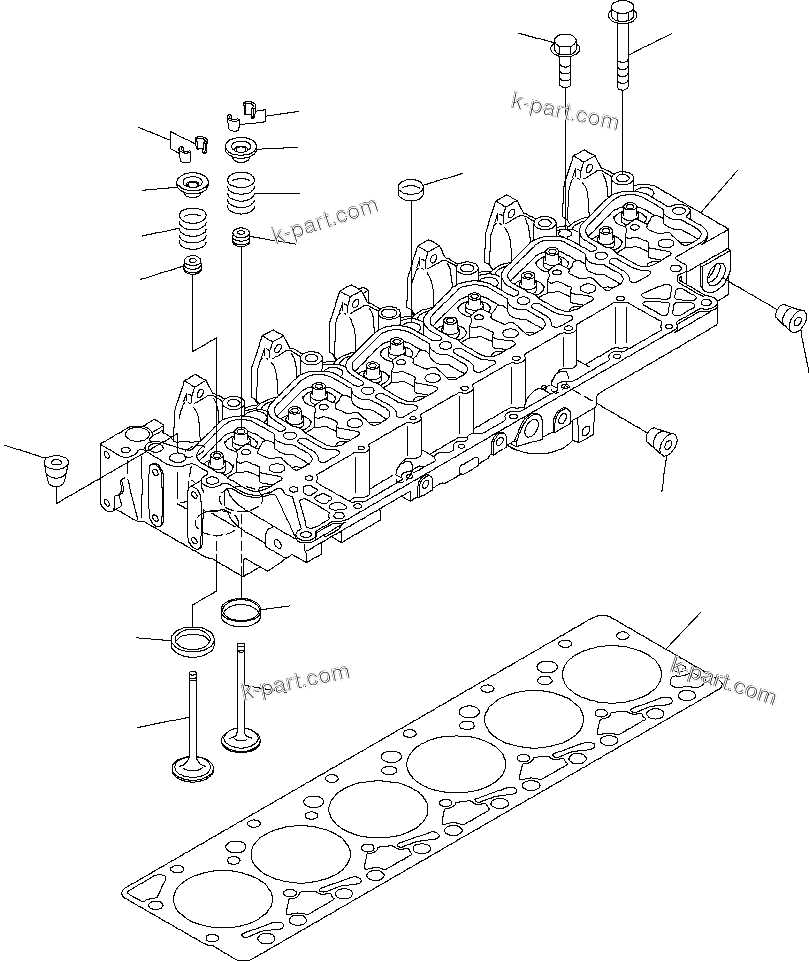 k-part.com
k-part.com
k-part.com
k-part.com