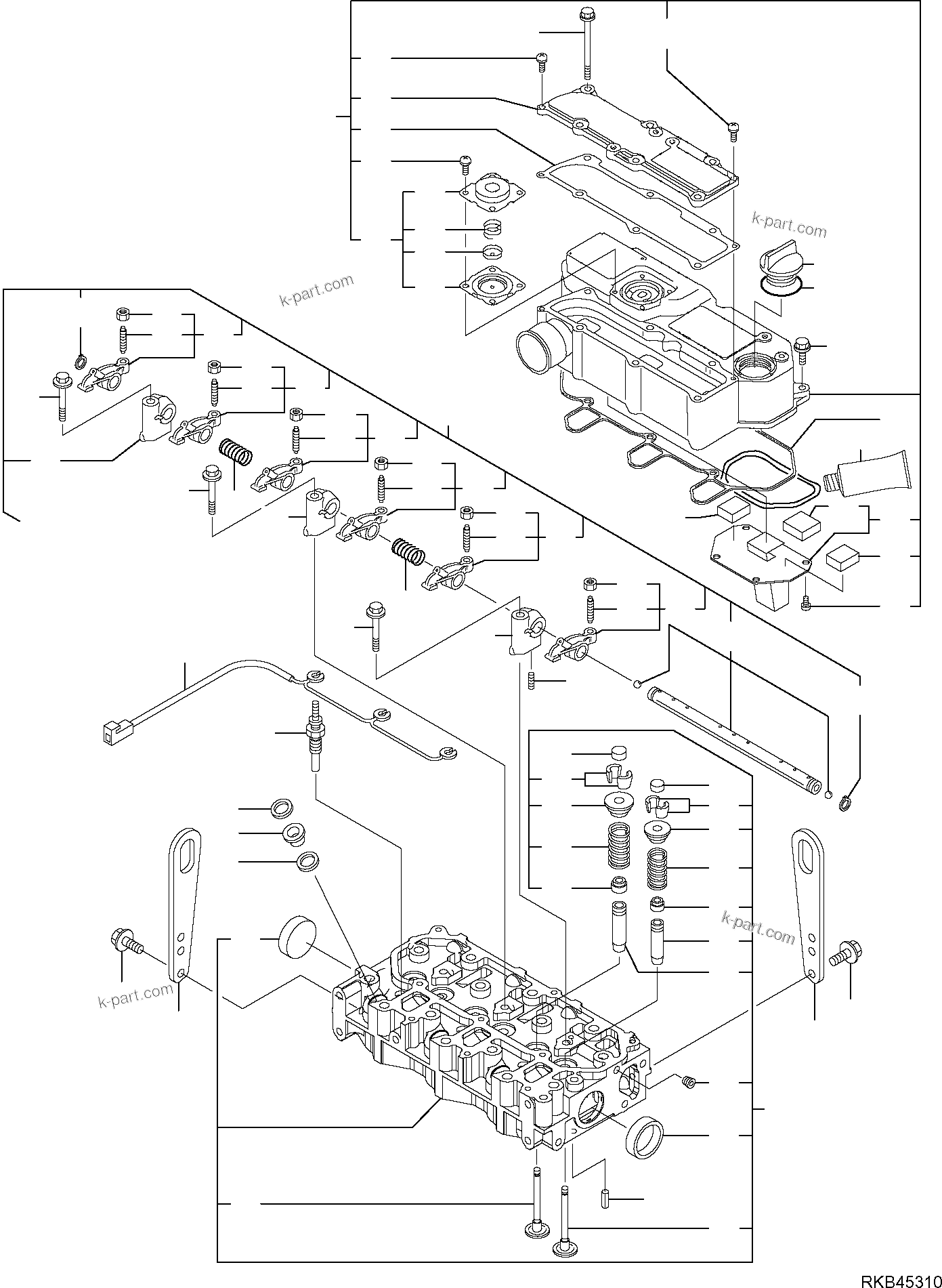 k-part.com

k-part.com

k-part.com

k-part.com

RKB45310