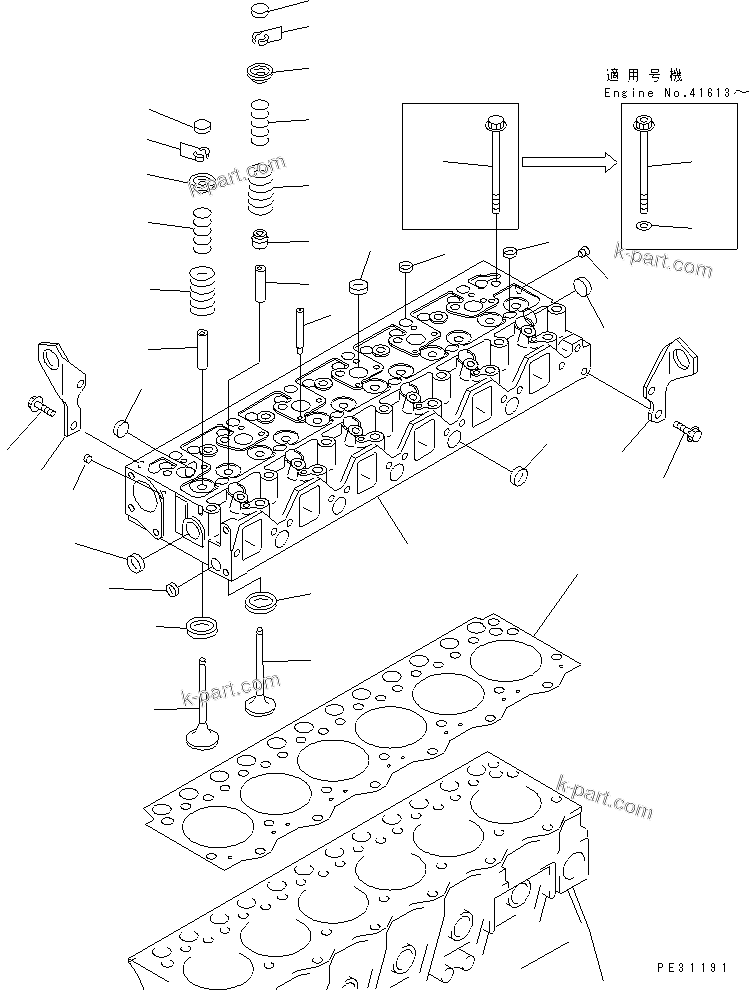 適用号機
Engine No.41613～

k-part.com

k-part.com

k-part.com

k-part.com

PE31191