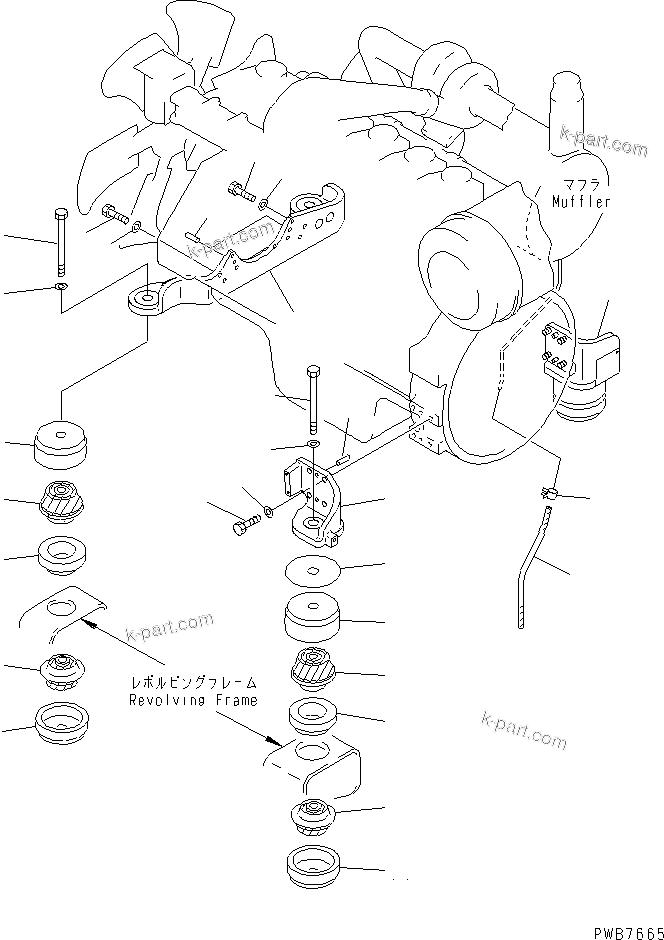 k-part.com
マフラ
Muffler
k-part.com
k-part.com
レボルビングフレーム
Revolving Frame
k-part.com
PWB7665