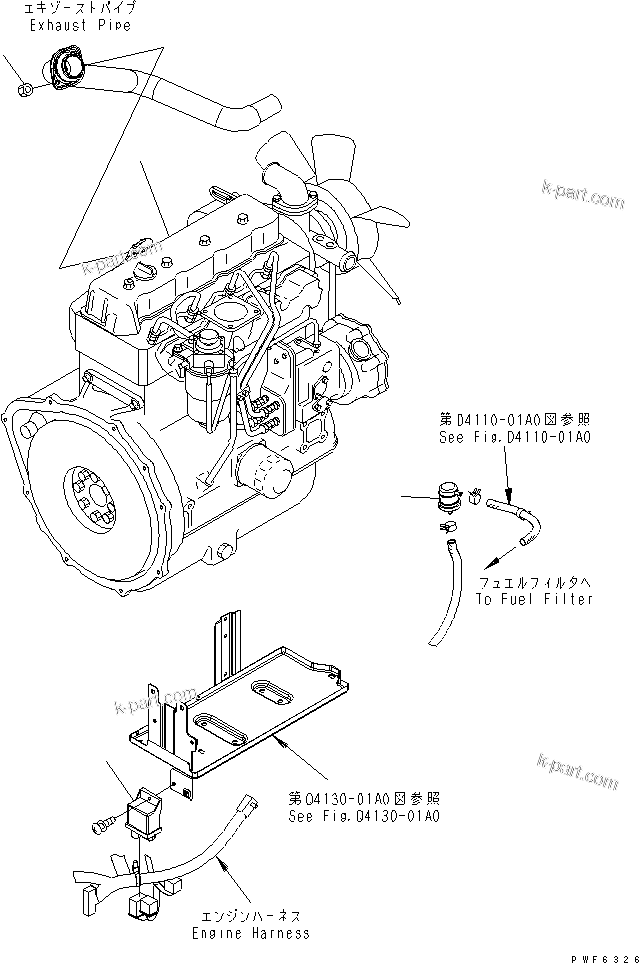 エキゾーストパイプ
Exhaust Pipe

k-part.com

k-part.com

第D4110-01A0図参照
See Fig.D4110-01A0

フュエルフィルタへ
To Fuel Filter

k-part.com

k-part.com

第D4130-01A0図参照
See Fig.D4130-01A0

エンジンハーネス
Engine Harness

PWF6326