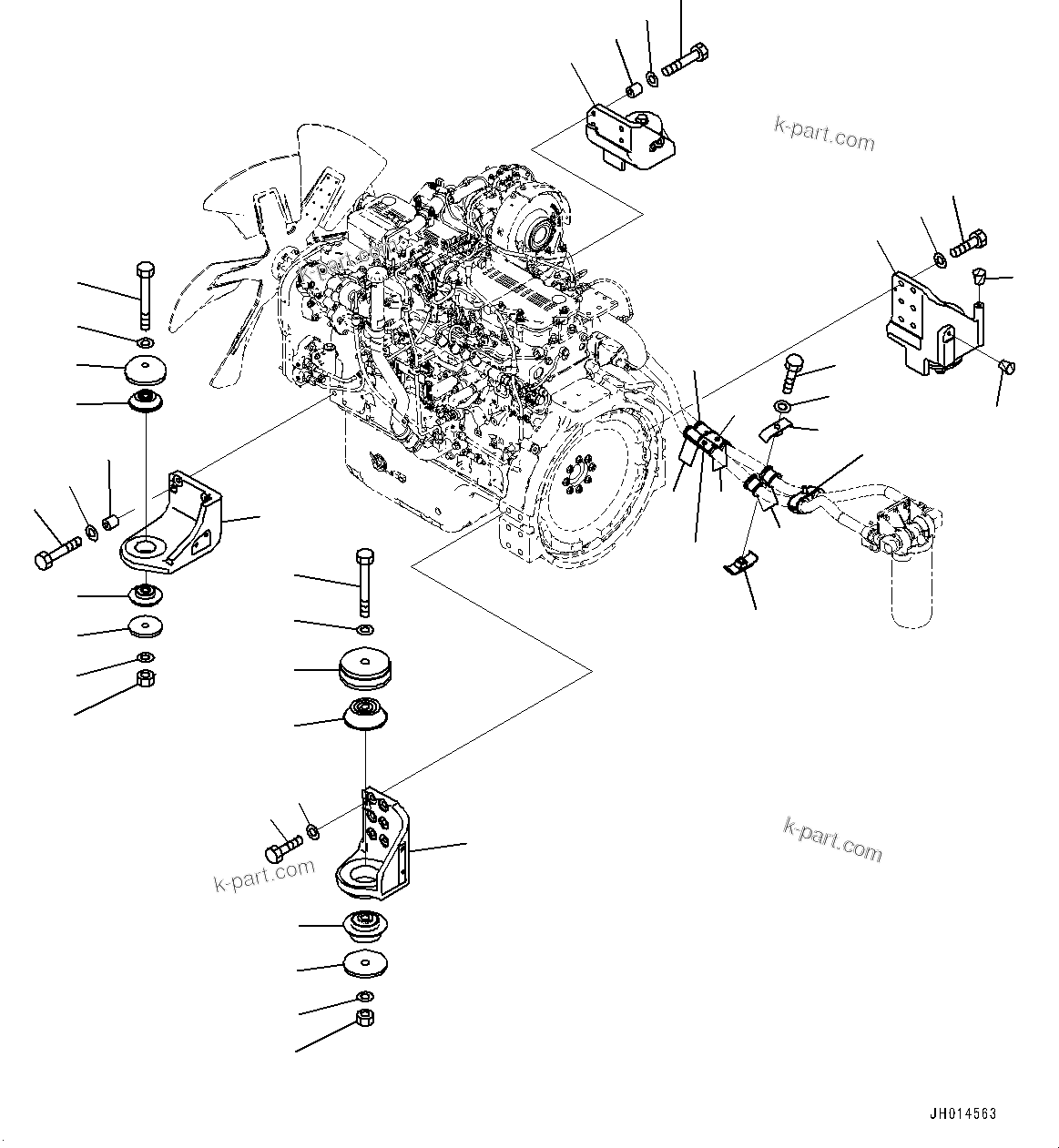 k-part.com

k-part.com

k-part.com

k-part.com

JH014563