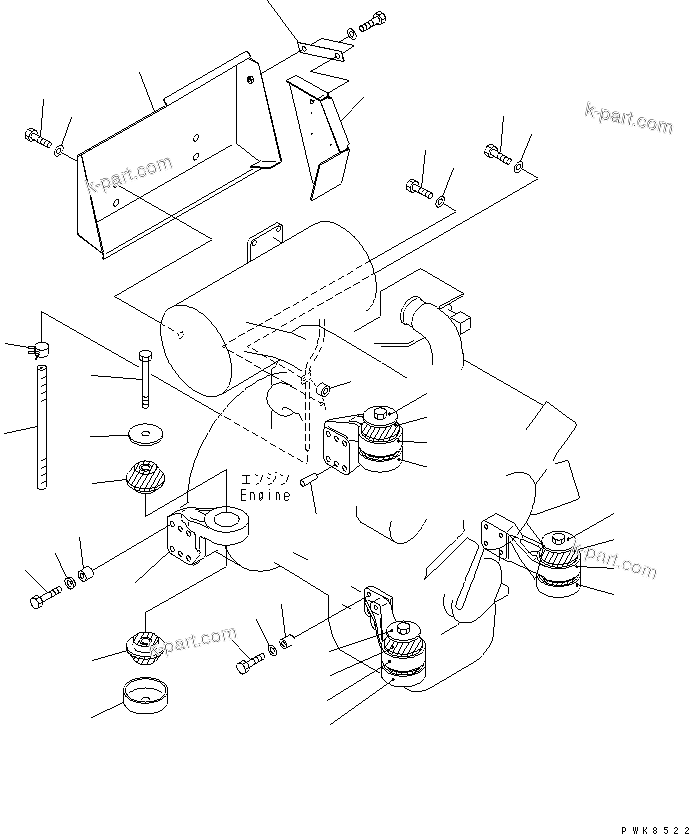 k-part.com
k-part.com
エンジン
Engine
k-part.com
k-part.com
PWK8522