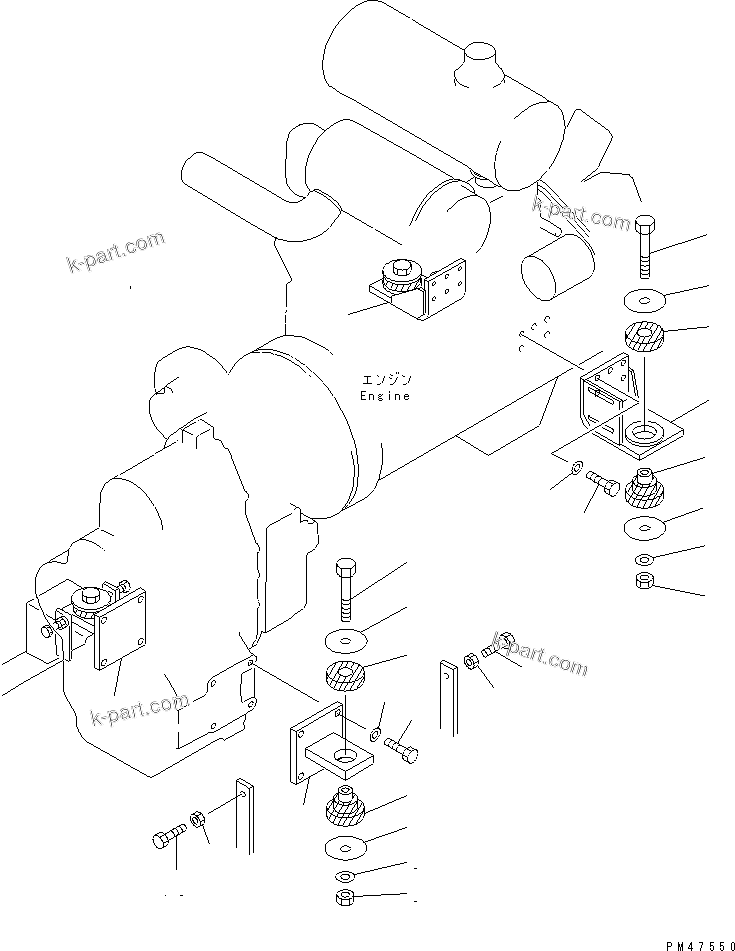 k-part.com

k-part.com

エンジン
Engine

k-part.com

k-part.com

PM47550