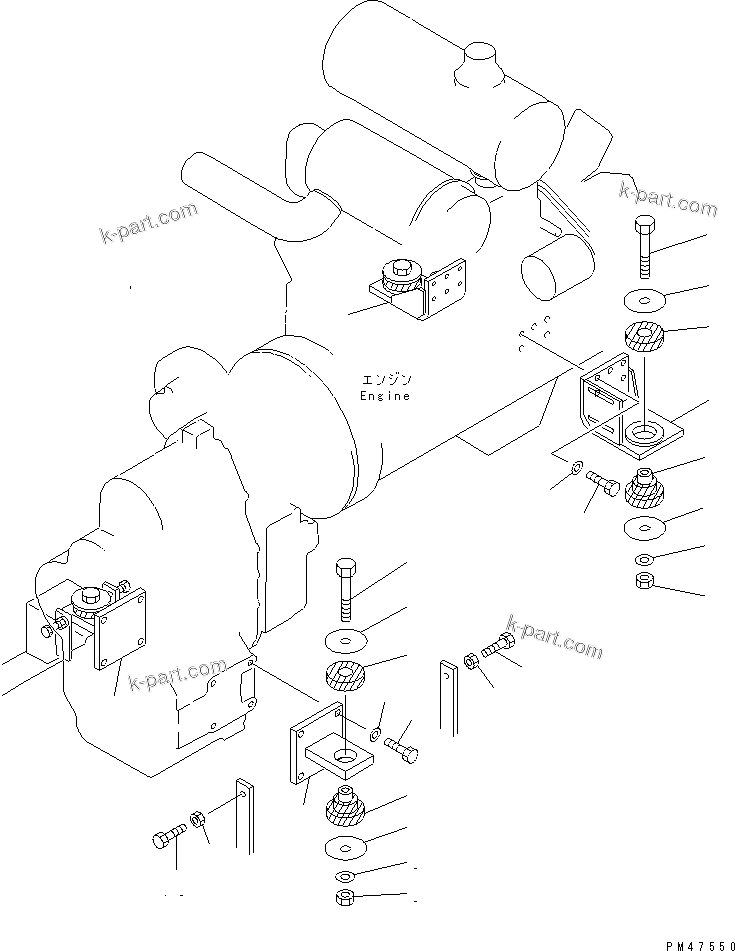 k-part.com

k-part.com

エンジン
Engine

k-part.com

k-part.com

PM47550