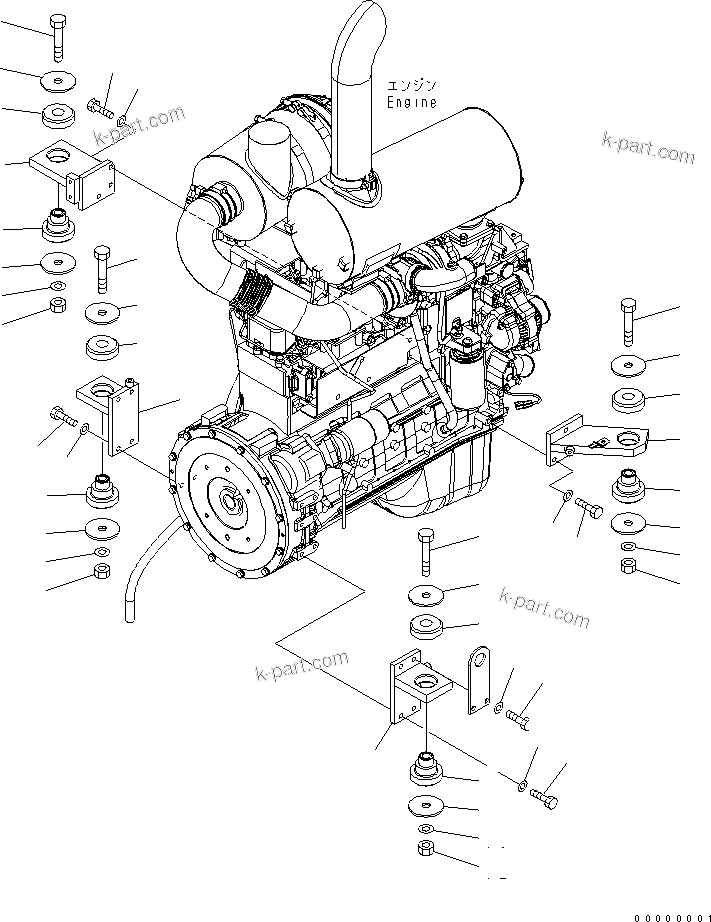 エンジン
Engine

k-part.com

k-part.com

k-part.com

k-part.com

00000001