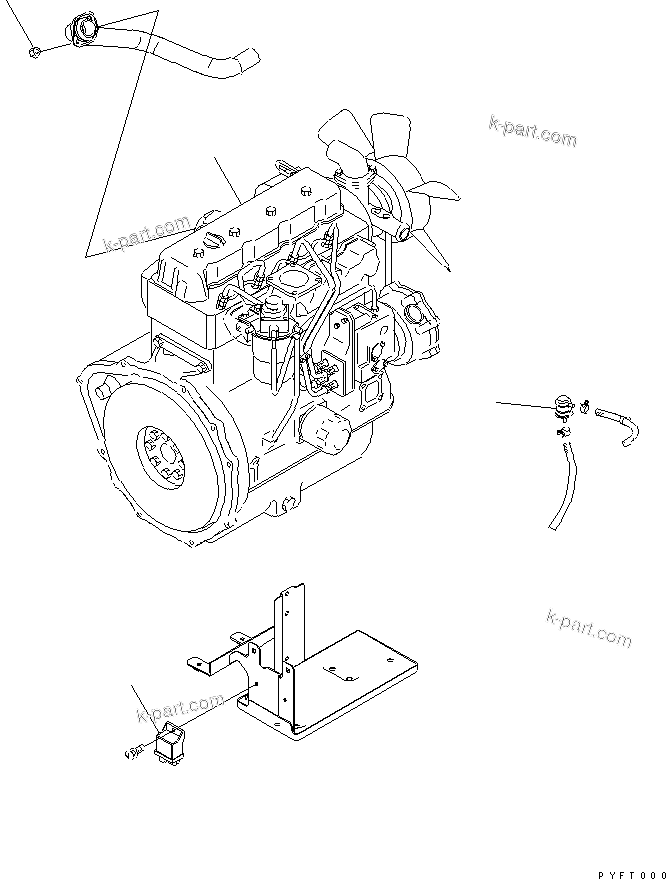 k-part.com

k-part.com

k-part.com

k-part.com

PYFT000