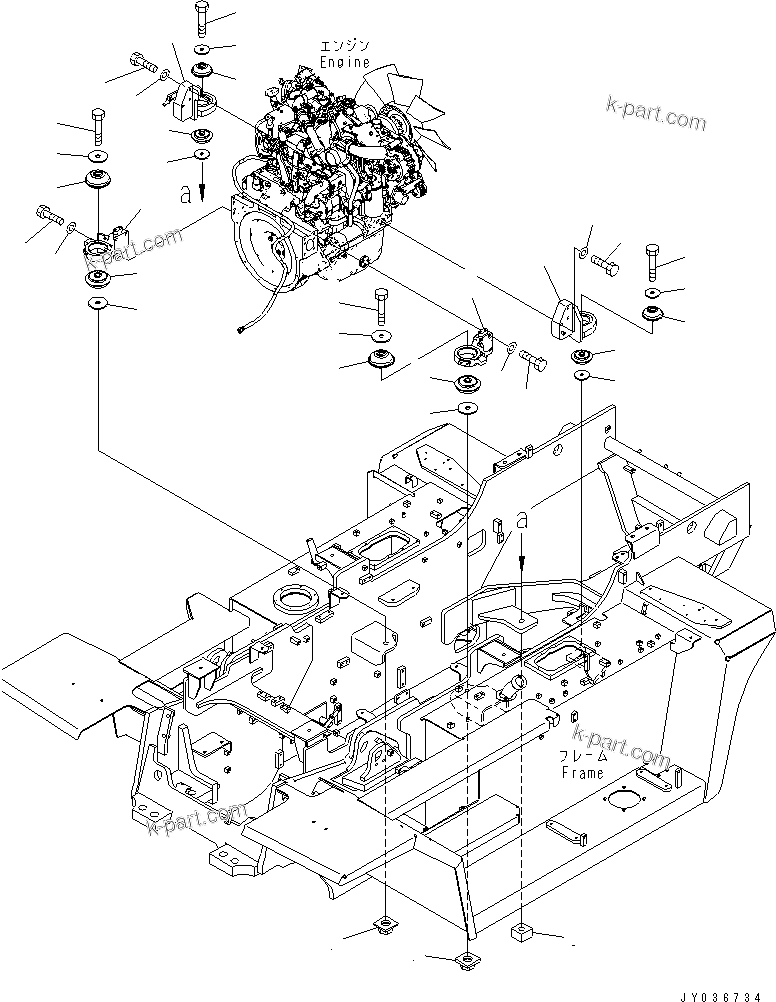 エンジン
Engine

k-part.com

a

k-part.com

a

k-part.com
フレーム
Frame

k-part.com

JY036734