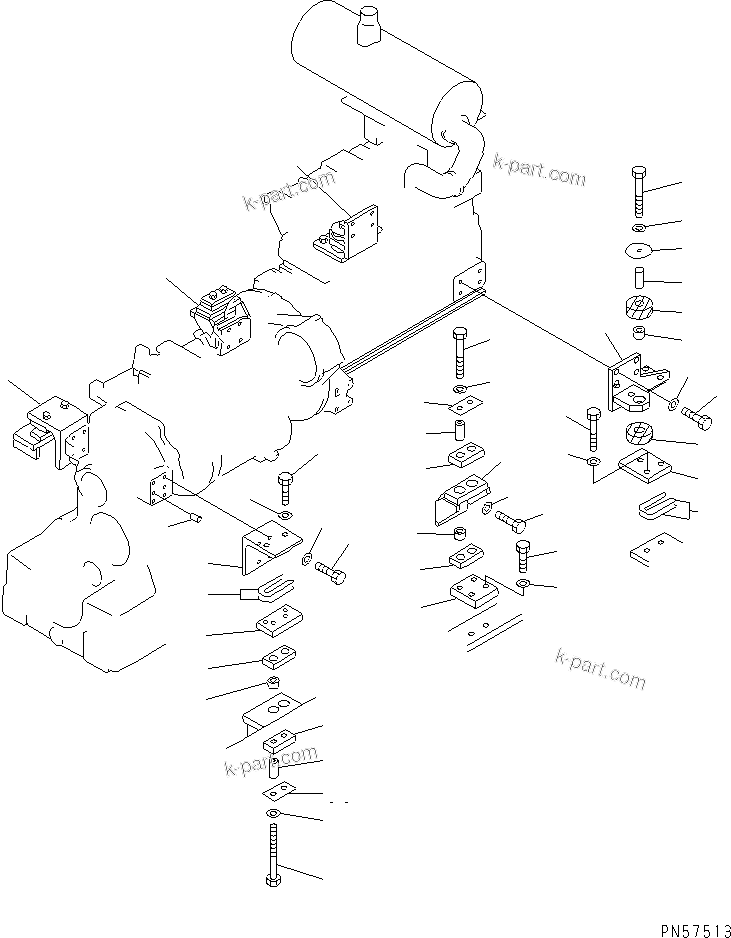 k-part.com
k-part.com
k-part.com
k-part.com
PN57513