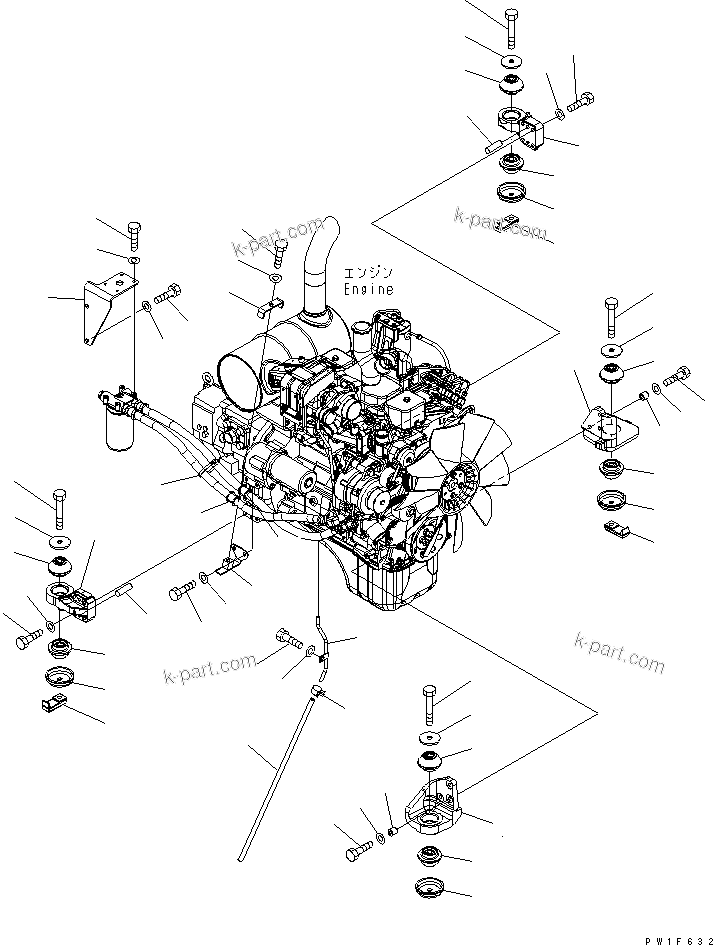 k-part.com
k-part.com
エンジン
Engine
k-part.com
k-part.com
PW1F632