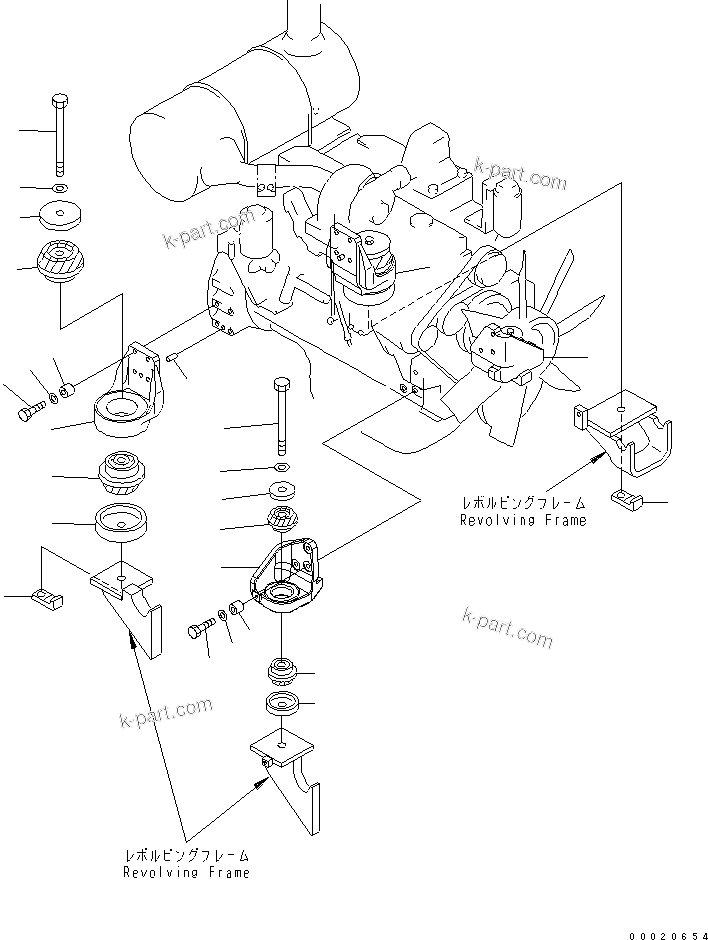 k-part.com

k-part.com

レボルビングフレーム
Revolving Frame

k-part.com

k-part.com

レボルビングフレーム
Revolving Frame

00020654