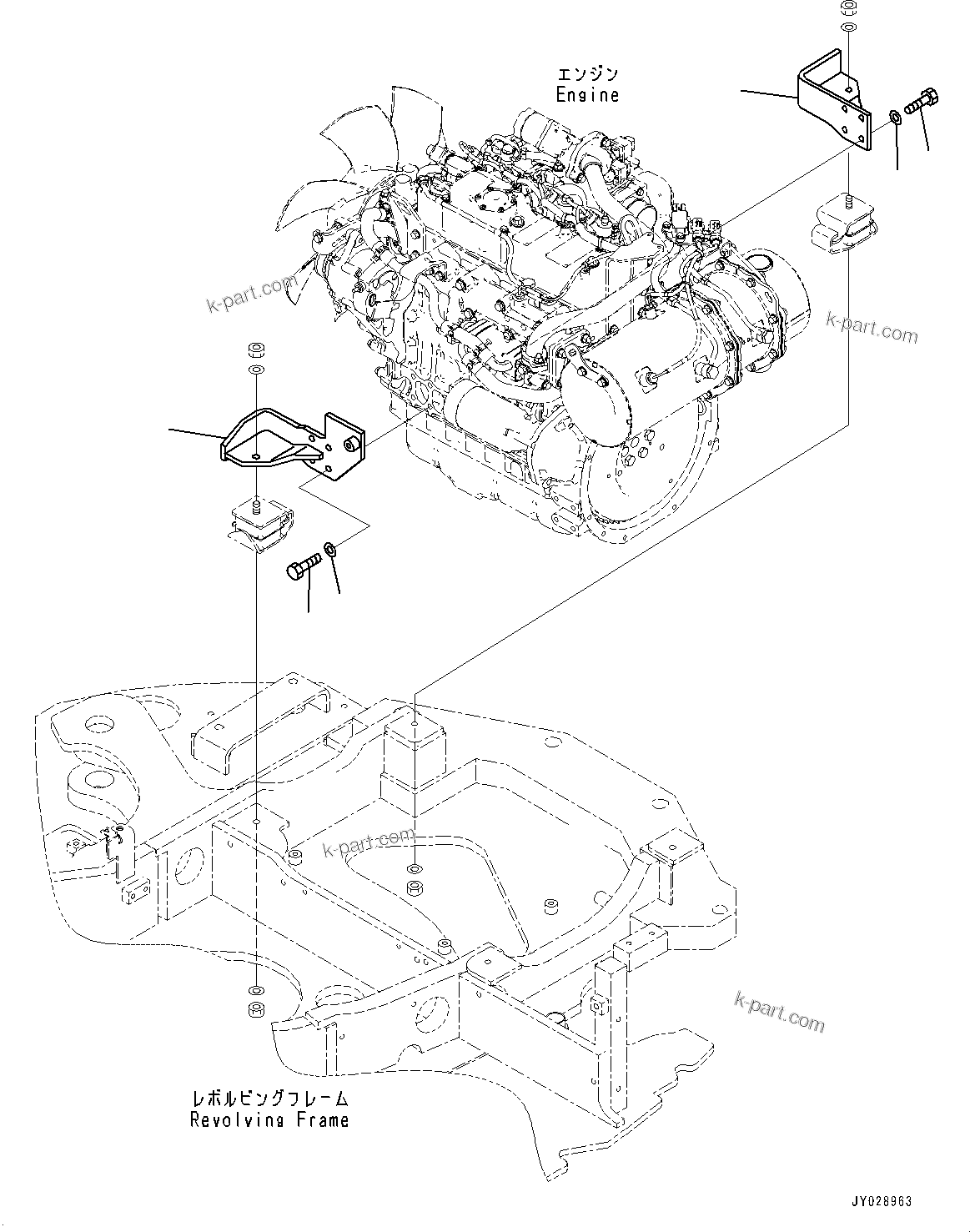 エンジン
Engine

k-part.com

k-part.com

k-part.com

k-part.com

レボルビングフレーム
Revolving Frame

JY028963