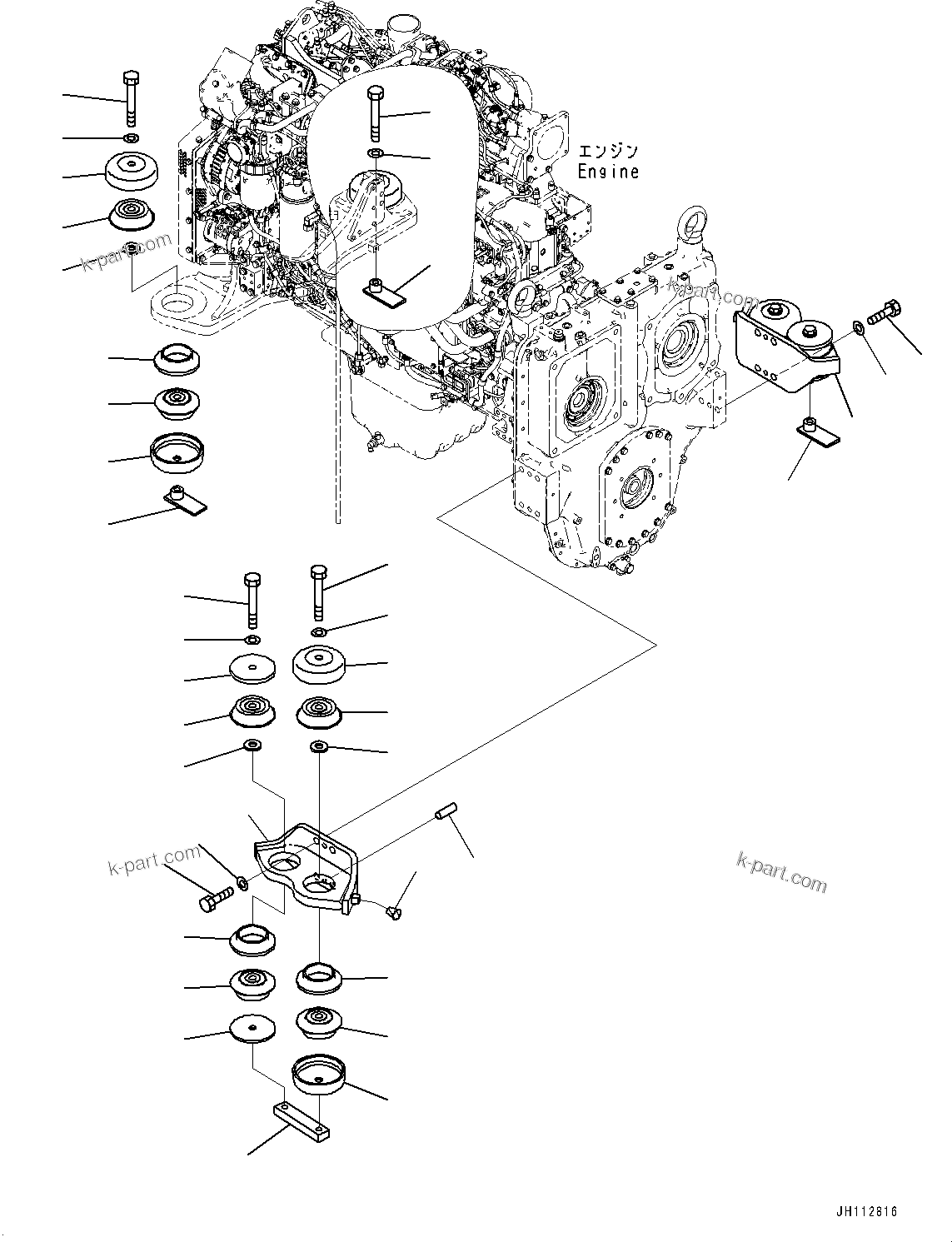 エンジン
Engine

k-part.com

k-part.com

k-part.com

k-part.com

JH112816