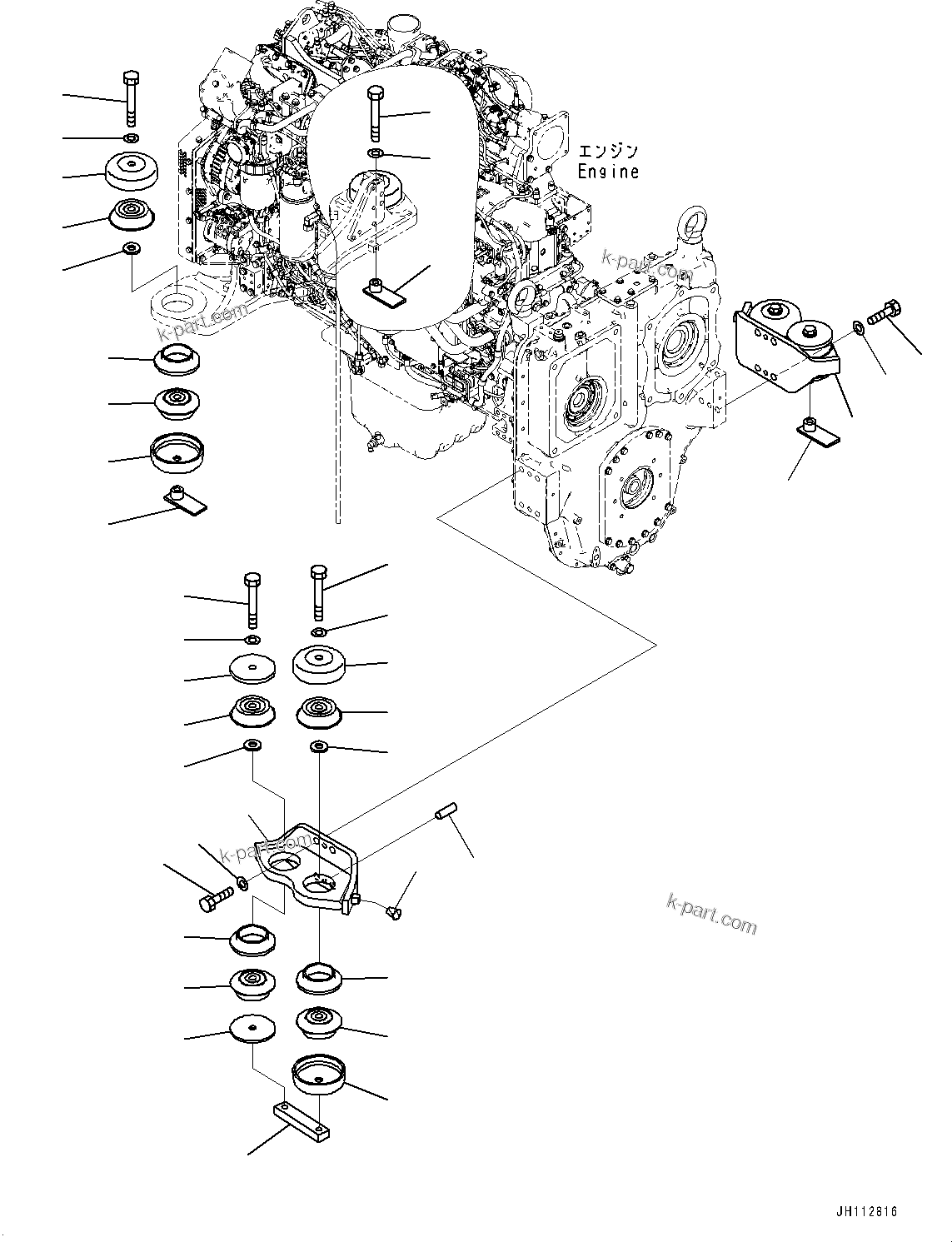 エンジン
Engine

k-part.com

k-part.com

k-part.com

k-part.com

JH112816