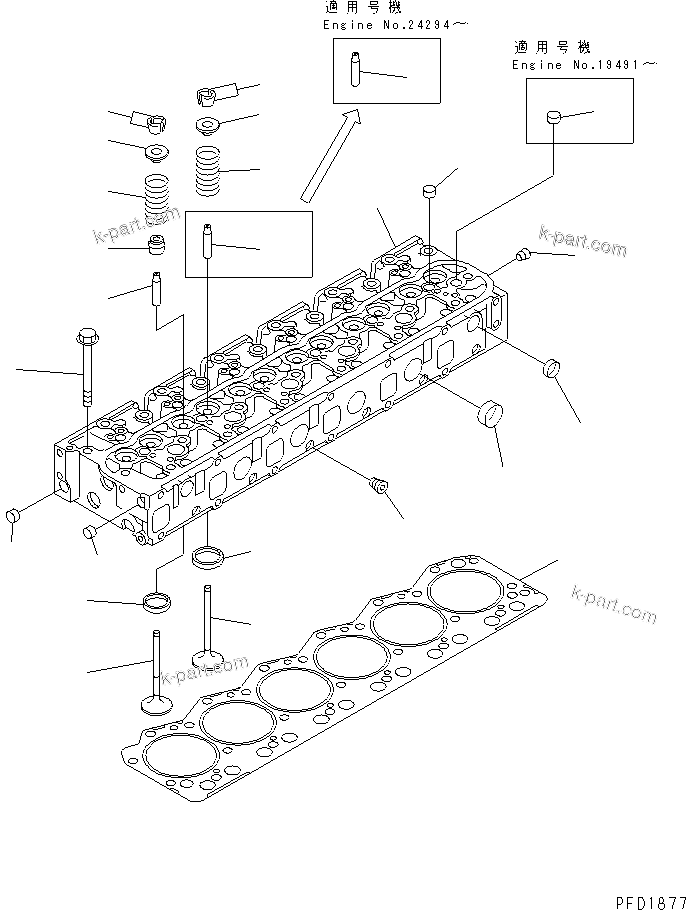 適用号機
Engine No.24294～

適用号機
Engine No.19491～

k-part.com

k-part.com

k-part.com

k-part.com

PFD1877