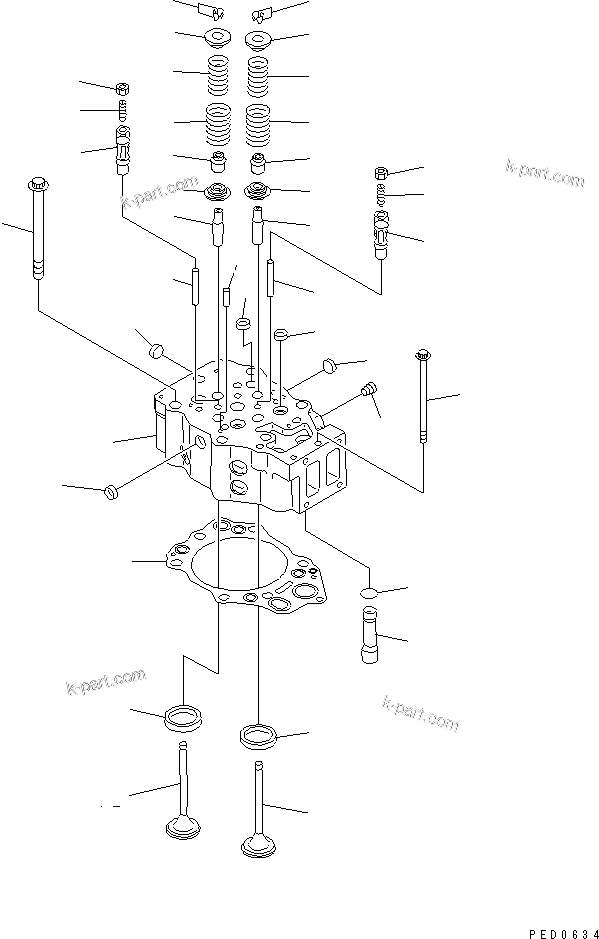 k-part.com

k-part.com

k-part.com

k-part.com

PED0634