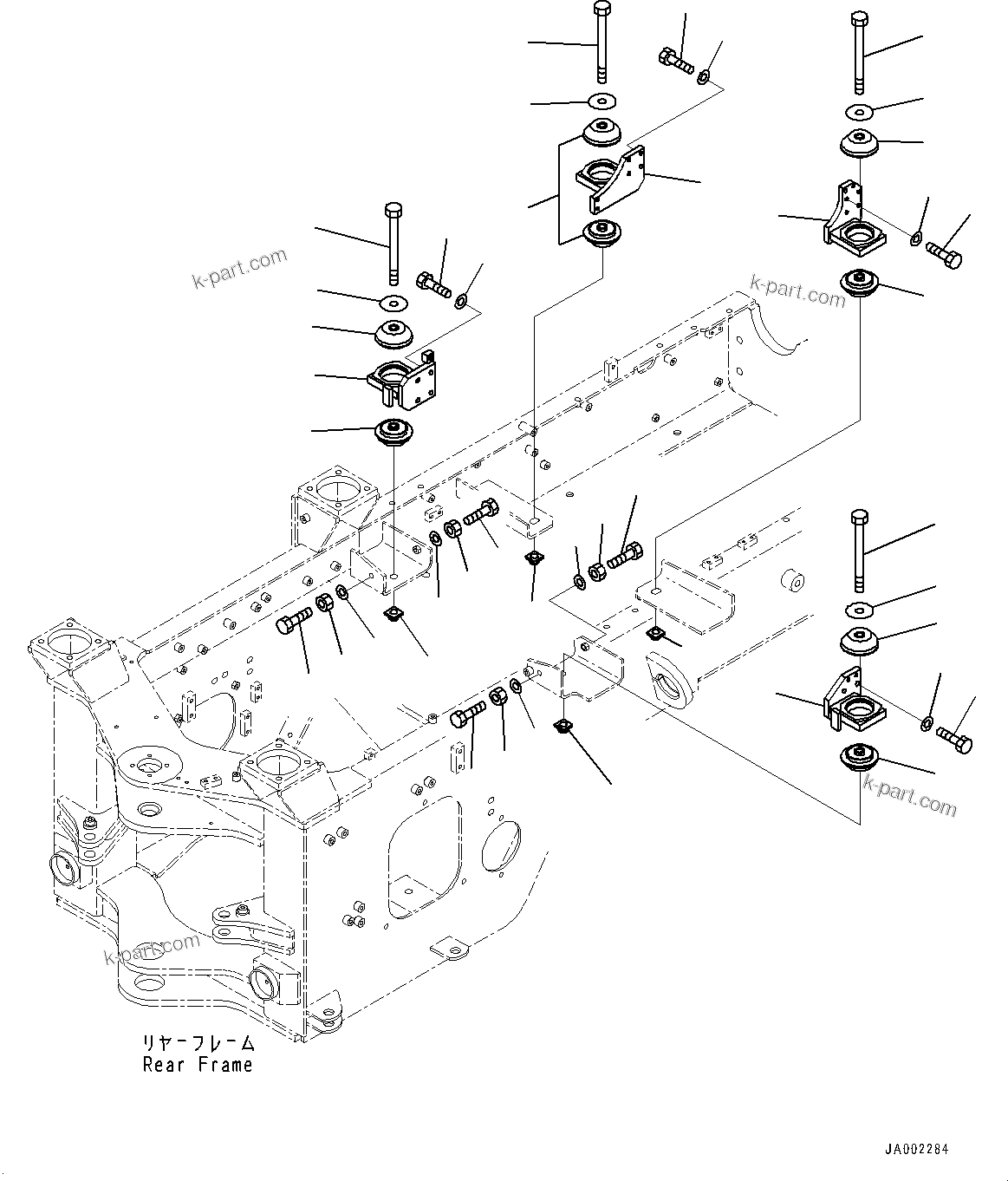 k-part.com

k-part.com

k-part.com

k-part.com

リヤーフレーム
Rear Frame

JA002284