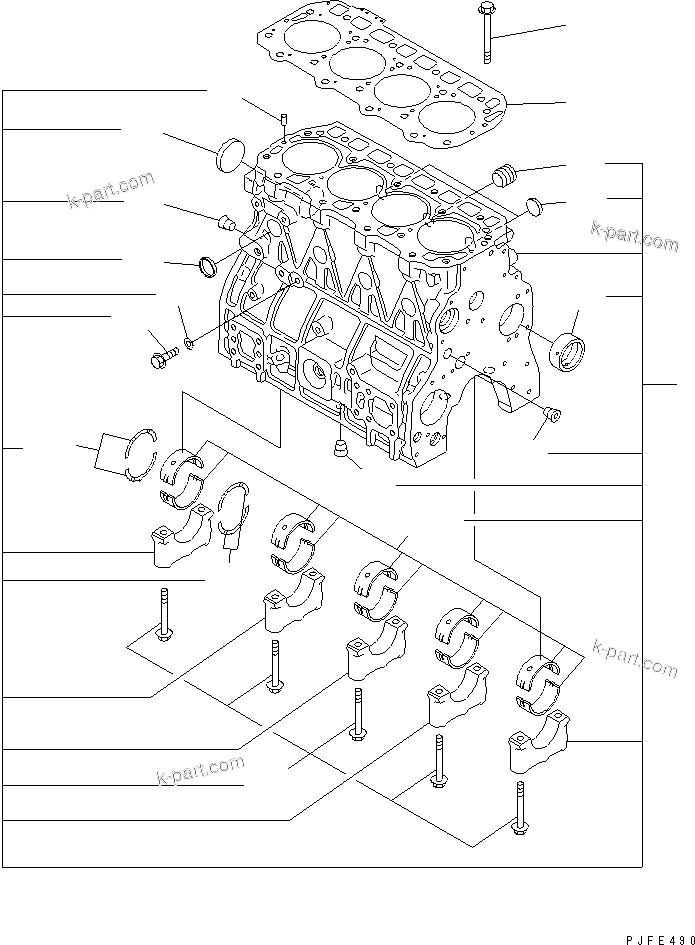 k-part.com

k-part.com

k-part.com

k-part.com

PJFE490