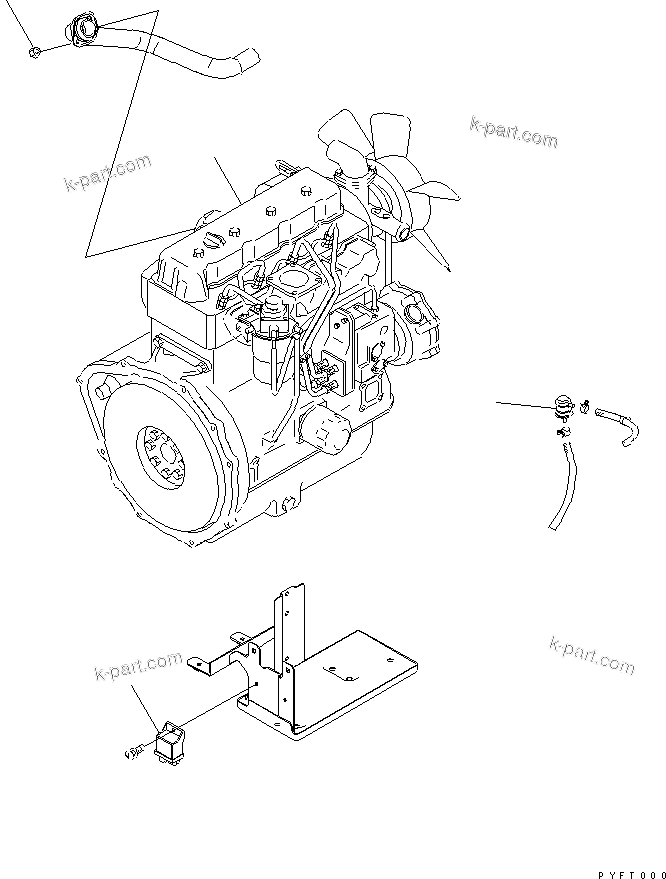 k-part.com

k-part.com

k-part.com

k-part.com

PYFT000