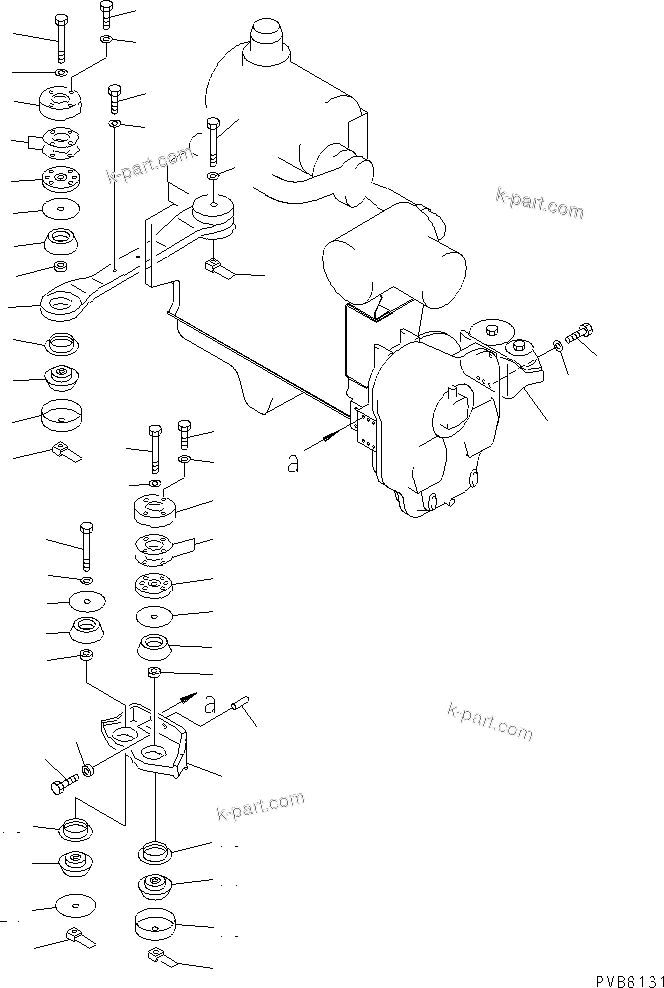 k-part.com
k-part.com
a
a
k-part.com
k-part.com
PVB6131