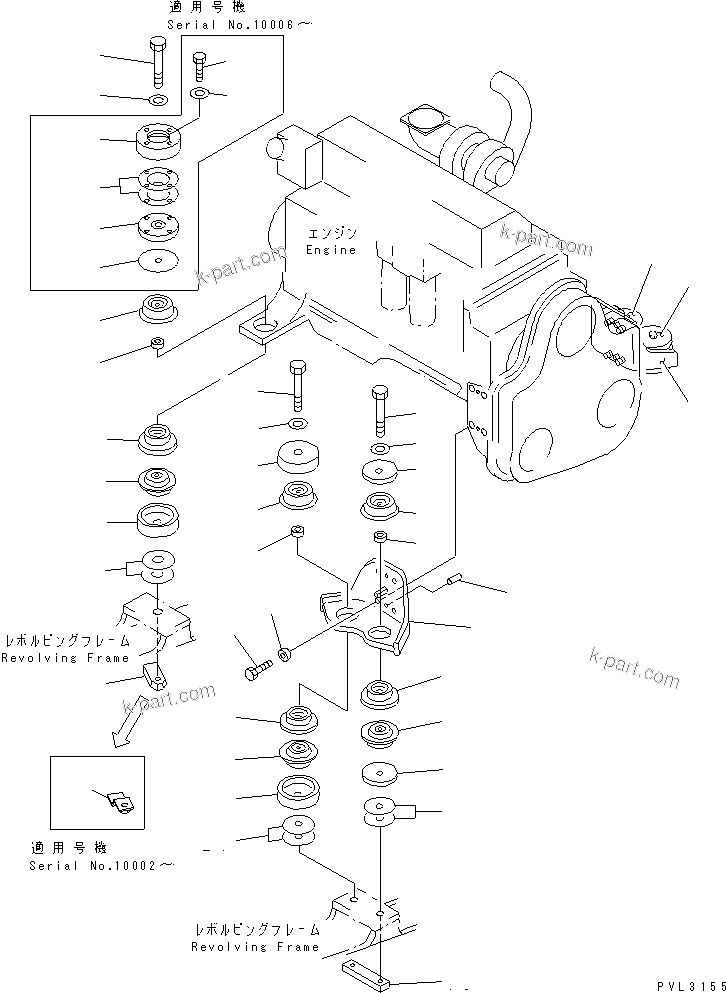 適用号機
Serial No.10006～

エンジン
Engine

k-part.com

k-part.com

レボルビングフレーム
Revolving Frame

k-part.com

k-part.com

適用号機
Serial No.10002～

レボルビングフレーム
Revolving Frame

PVL3155