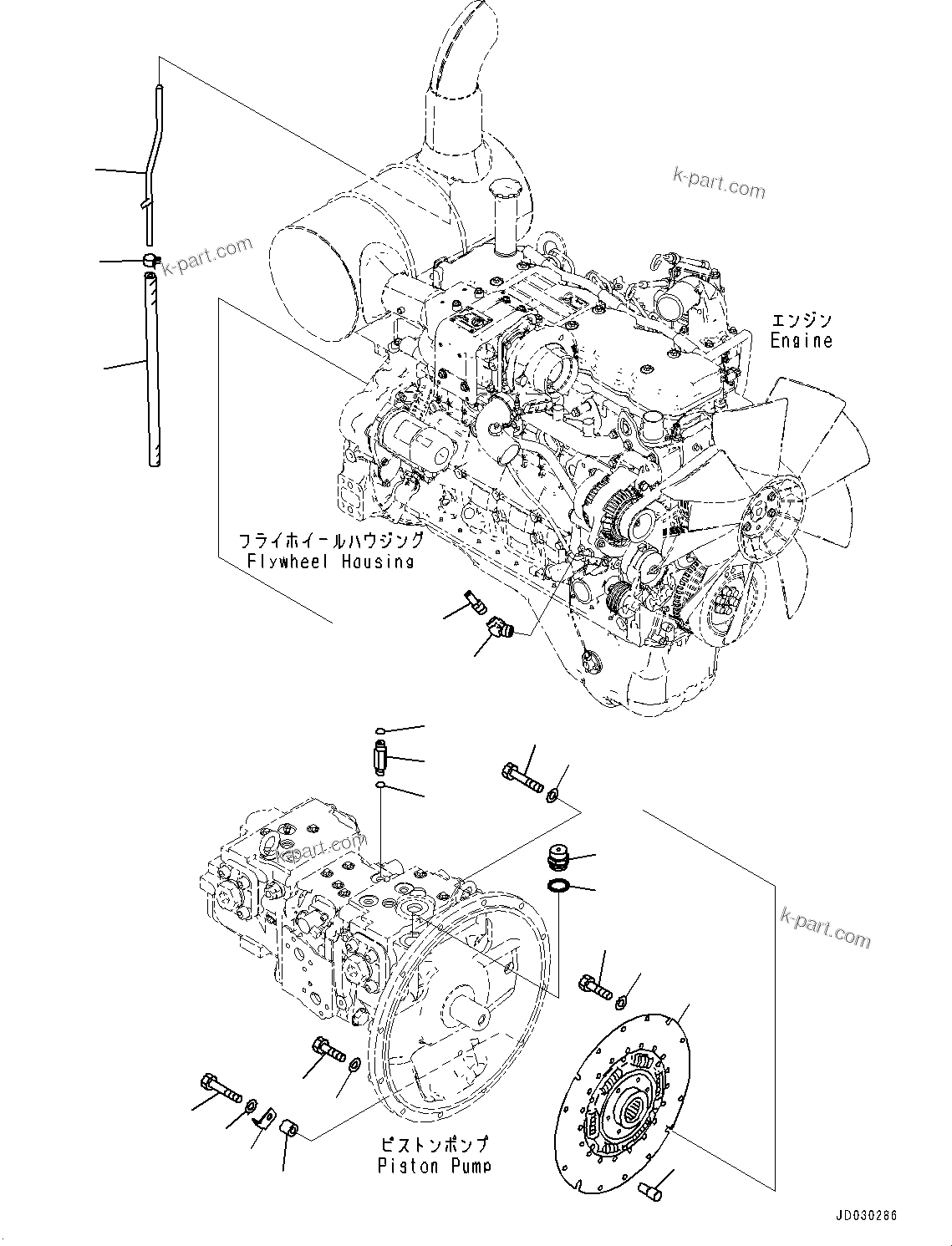 k-part.com

k-part.com

エンジン
Engine

フライホイールハウジング
Flywheel Housing

k-part.com

k-part.com

ピストンポンプ
Piston Pump

JD030286