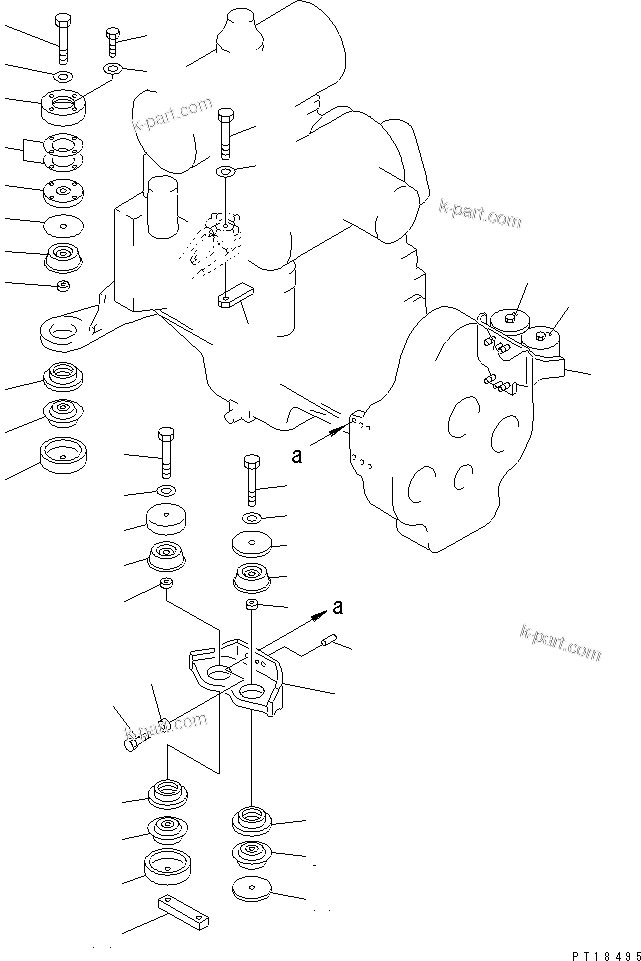 k-part.com
k-part.com
a
a
k-part.com
k-part.com
PT18495