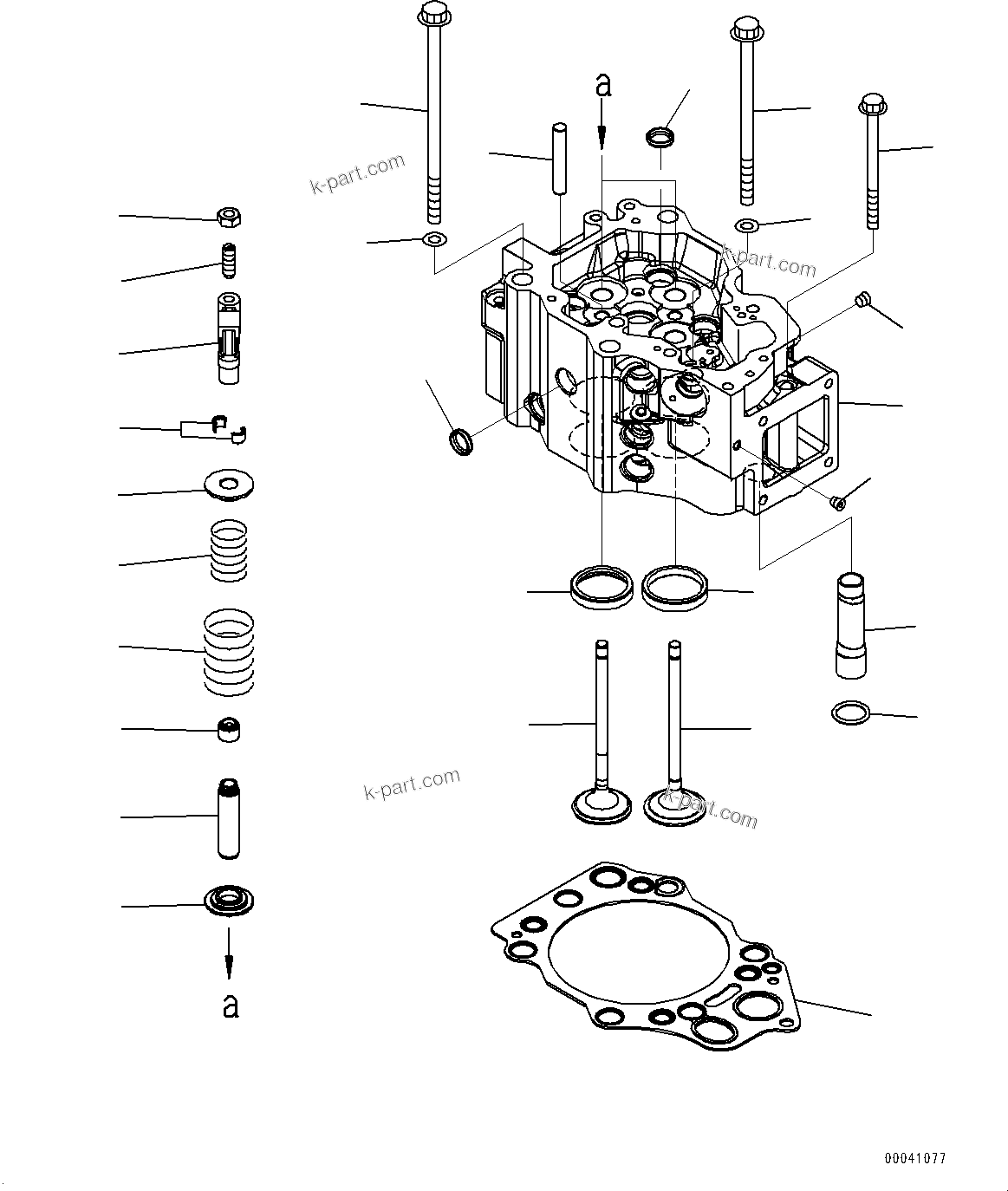 a

k-part.com

k-part.com

k-part.com

k-part.com

a

00041077