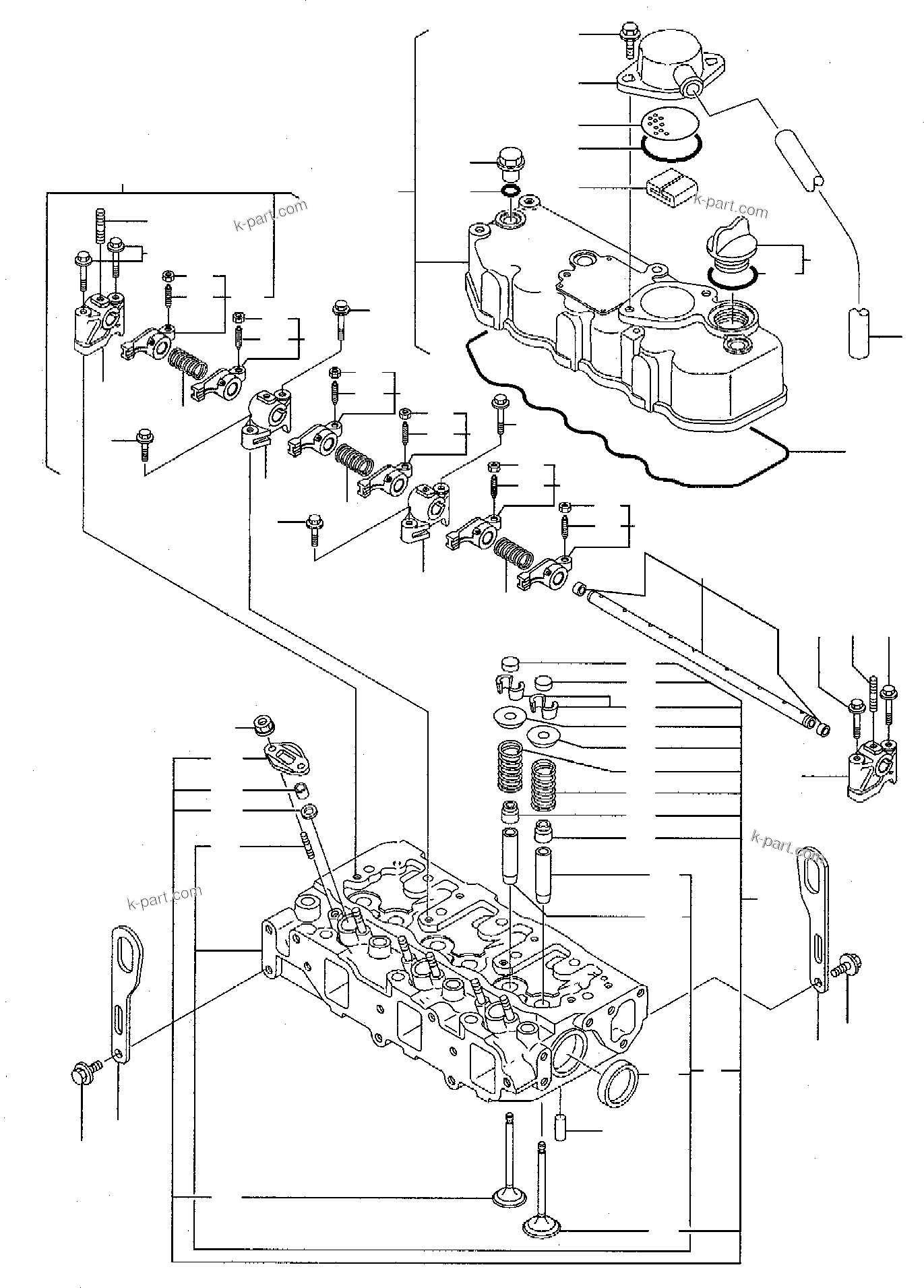 k-part.com

k-part.com

k-part.com

k-part.com