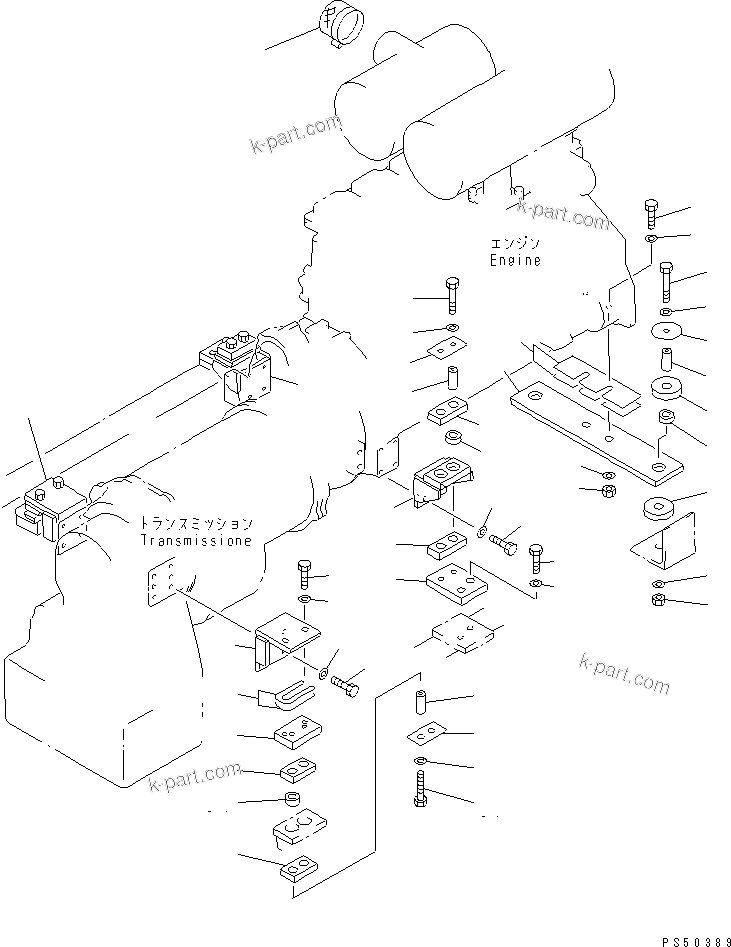 k-part.com

k-part.com

エンジン
Engine

トランスミッション
Transmissione

k-part.com

k-part.com

PS50389