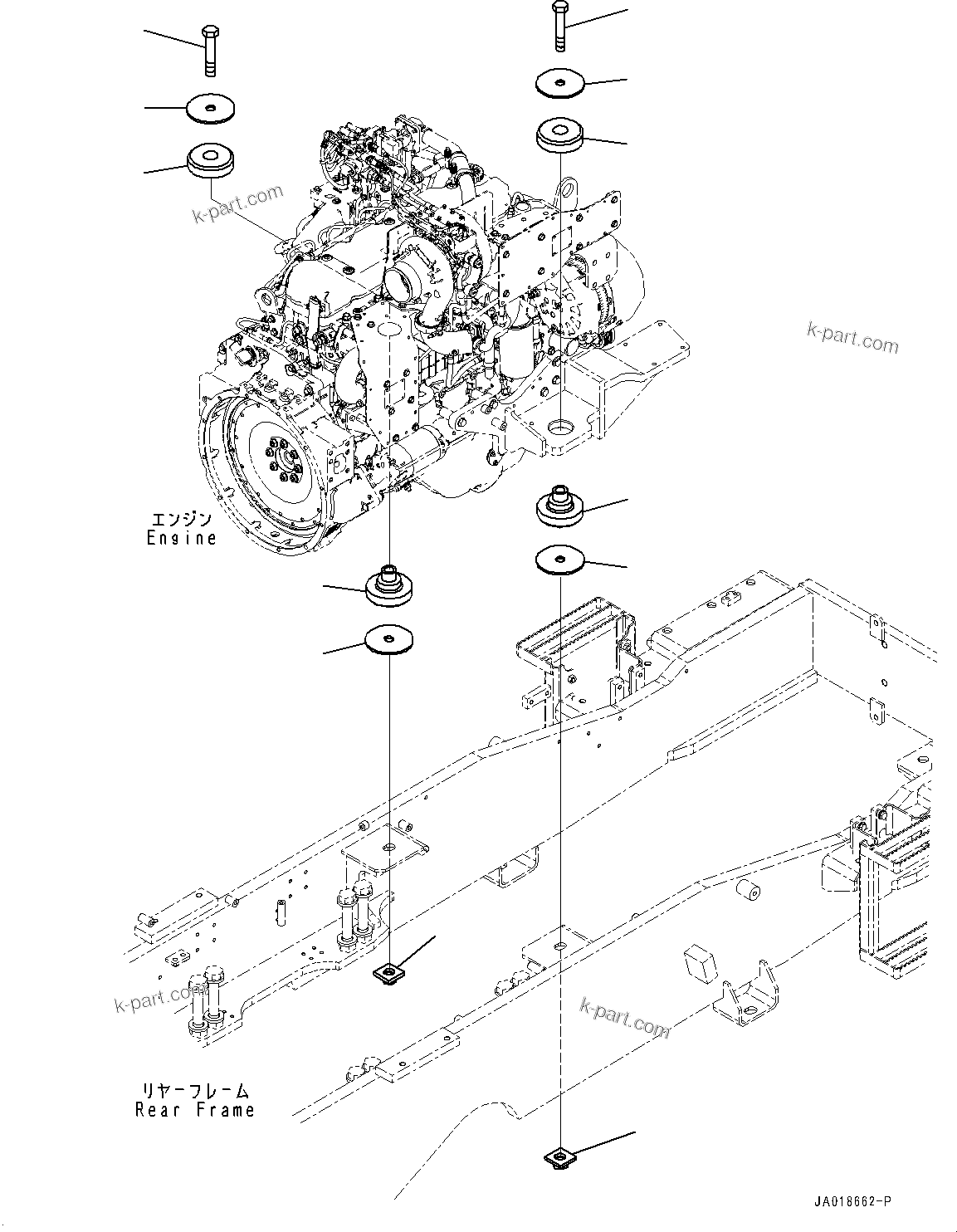 k-part.com

k-part.com

エンジン
Engine

k-part.com

k-part.com

リヤーフレーム
Rear Frame

JA018662-P