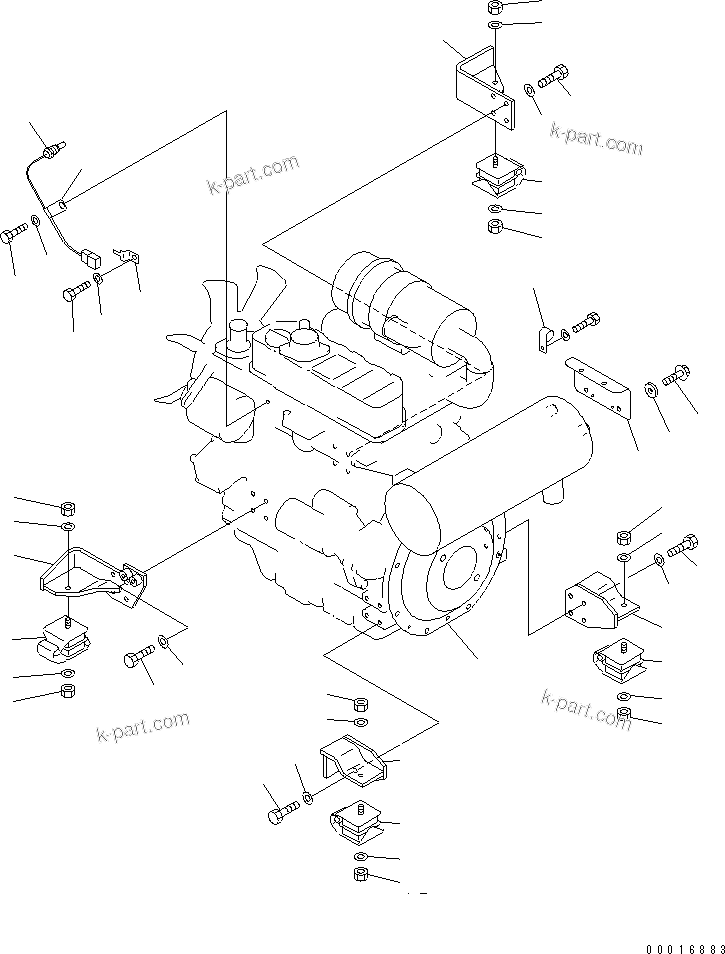 k-part.com

k-part.com

k-part.com

k-part.com

00016883