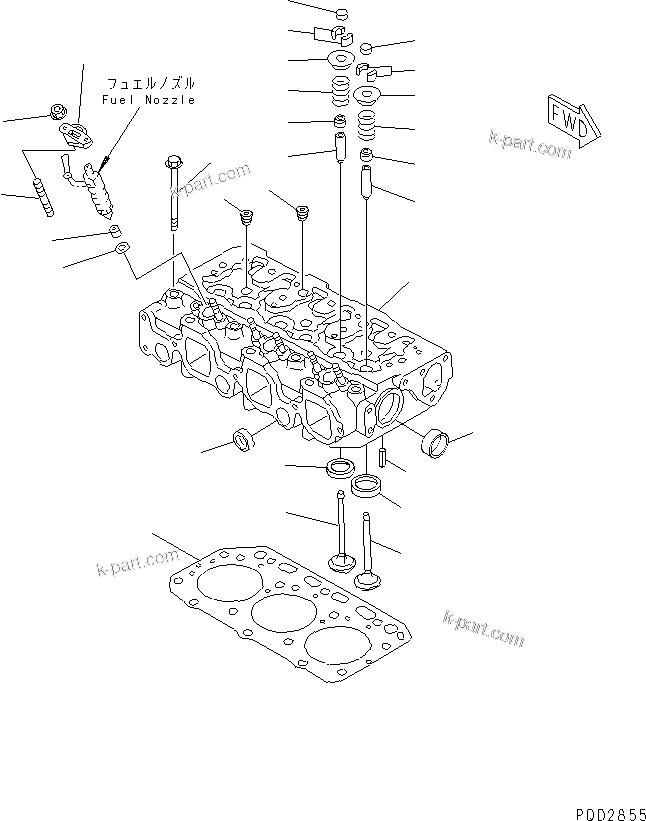 フュエルノズル
Fuel Nozzle

FWD

k-part.com
k-part.com
k-part.com
k-part.com

P0D2855