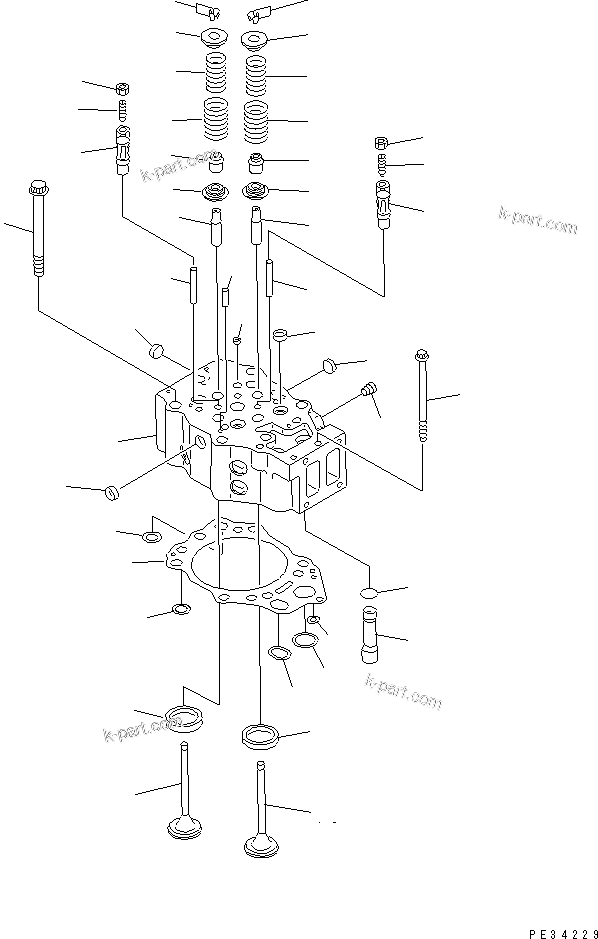 k-part.com

k-part.com

k-part.com

k-part.com

PE34229