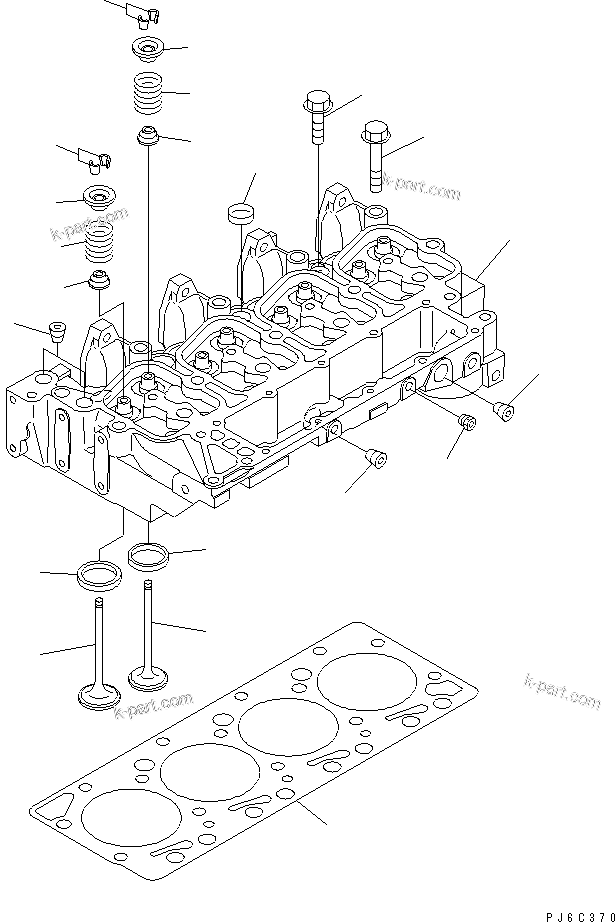 k-part.com
k-part.com
k-part.com
k-part.com
PJ6C370