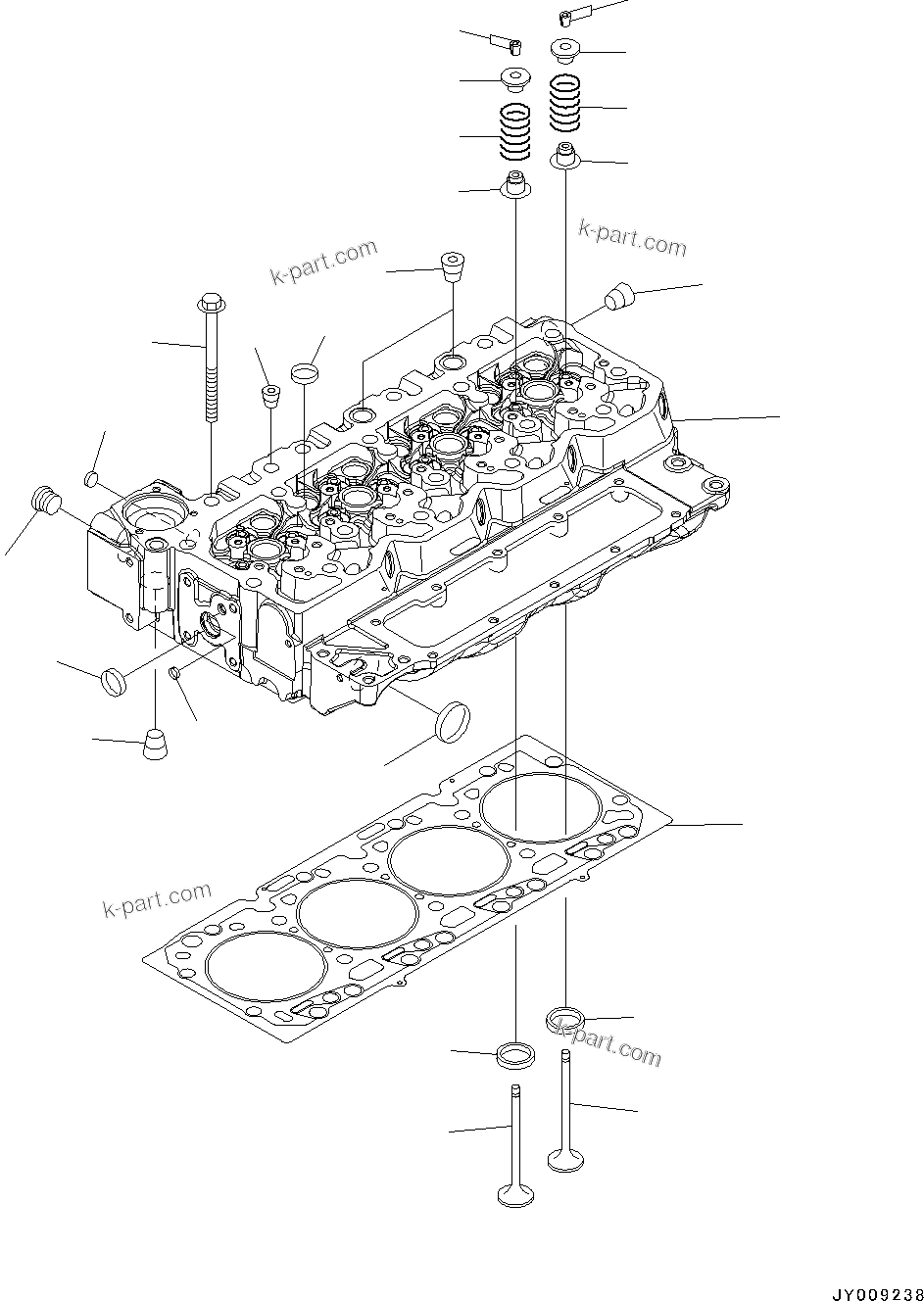 k-part.com

k-part.com

k-part.com

k-part.com

JY009238