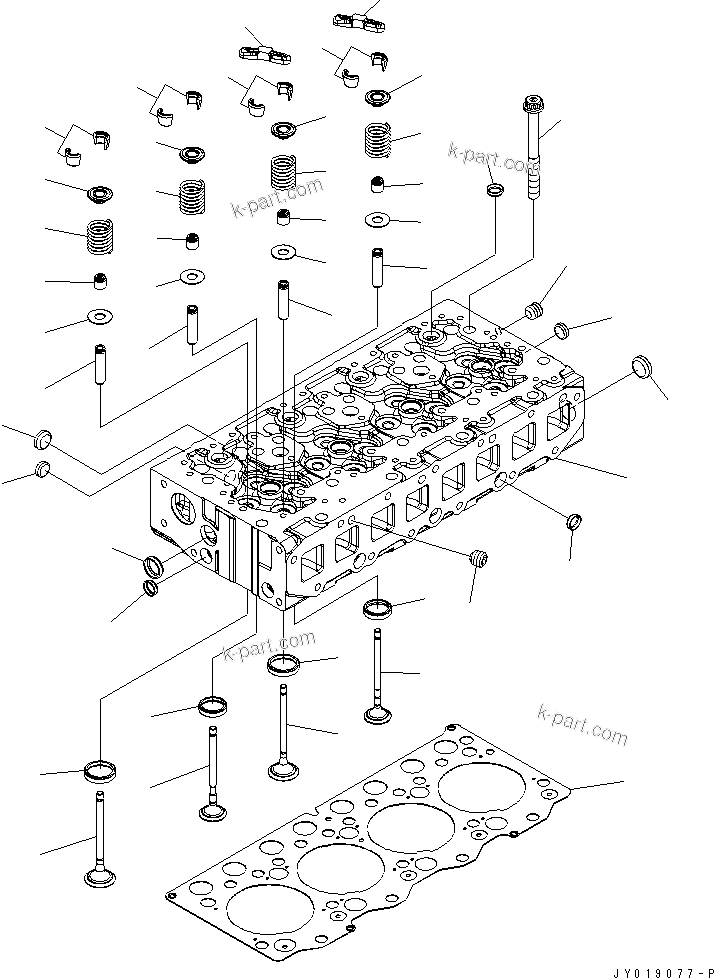 k-part.com

k-part.com

k-part.com

k-part.com

JY019077-P