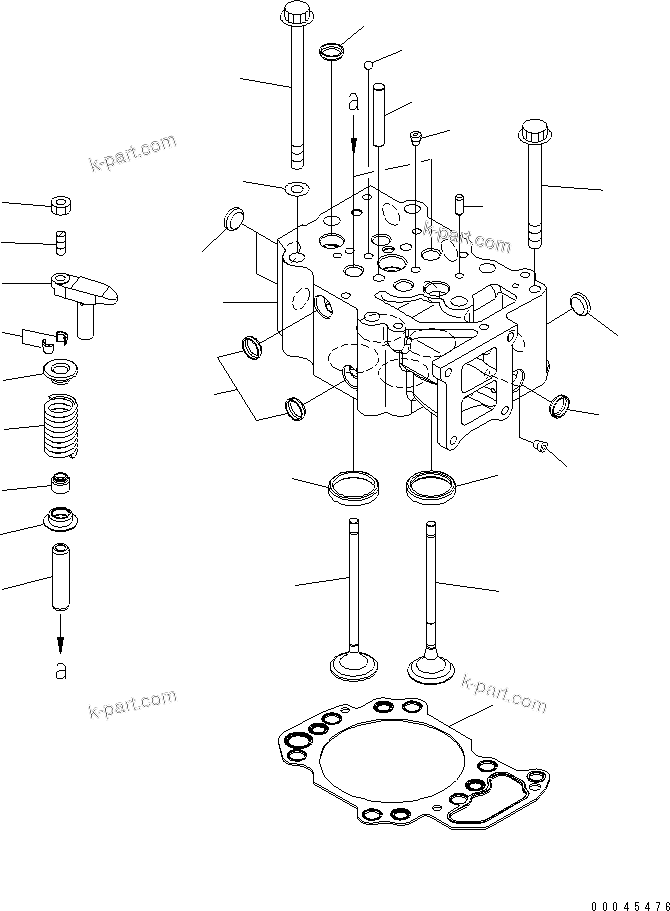 k-part.com

a

k-part.com

a

k-part.com

k-part.com

00045476