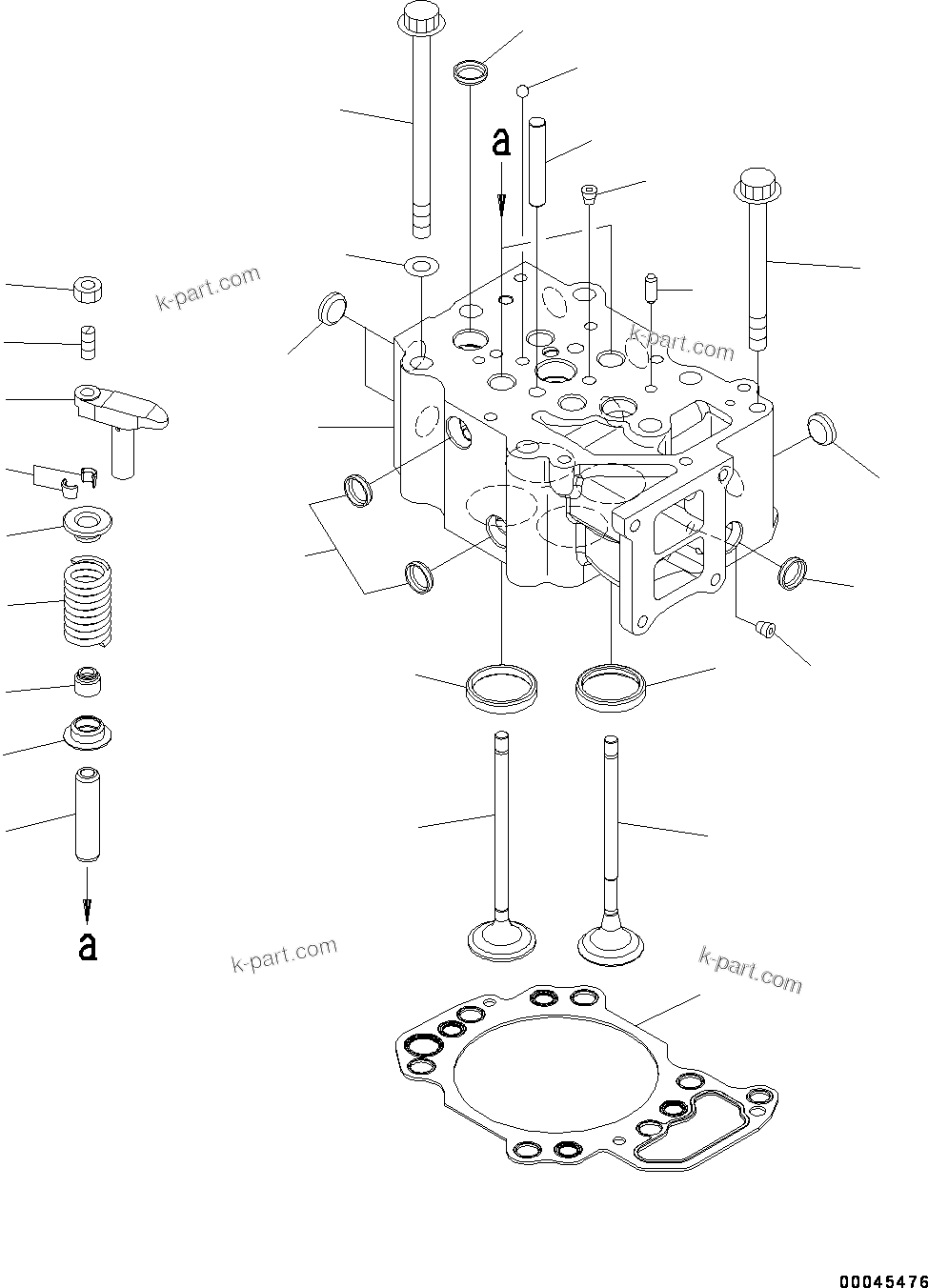 a

k-part.com

k-part.com

a

k-part.com

k-part.com

00045476