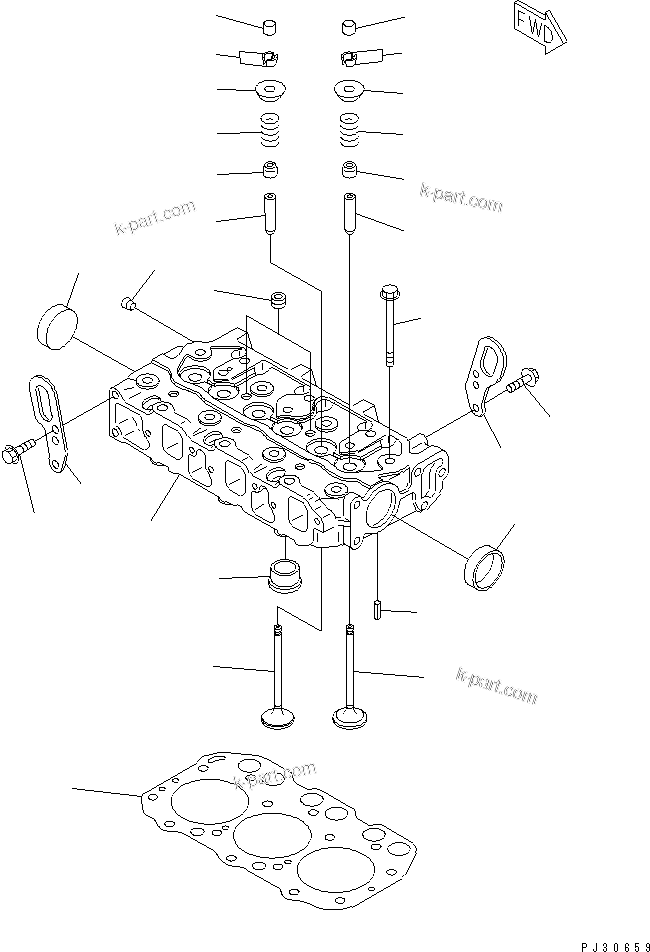 FWD

k-part.com

k-part.com

k-part.com

k-part.com

PJ30659