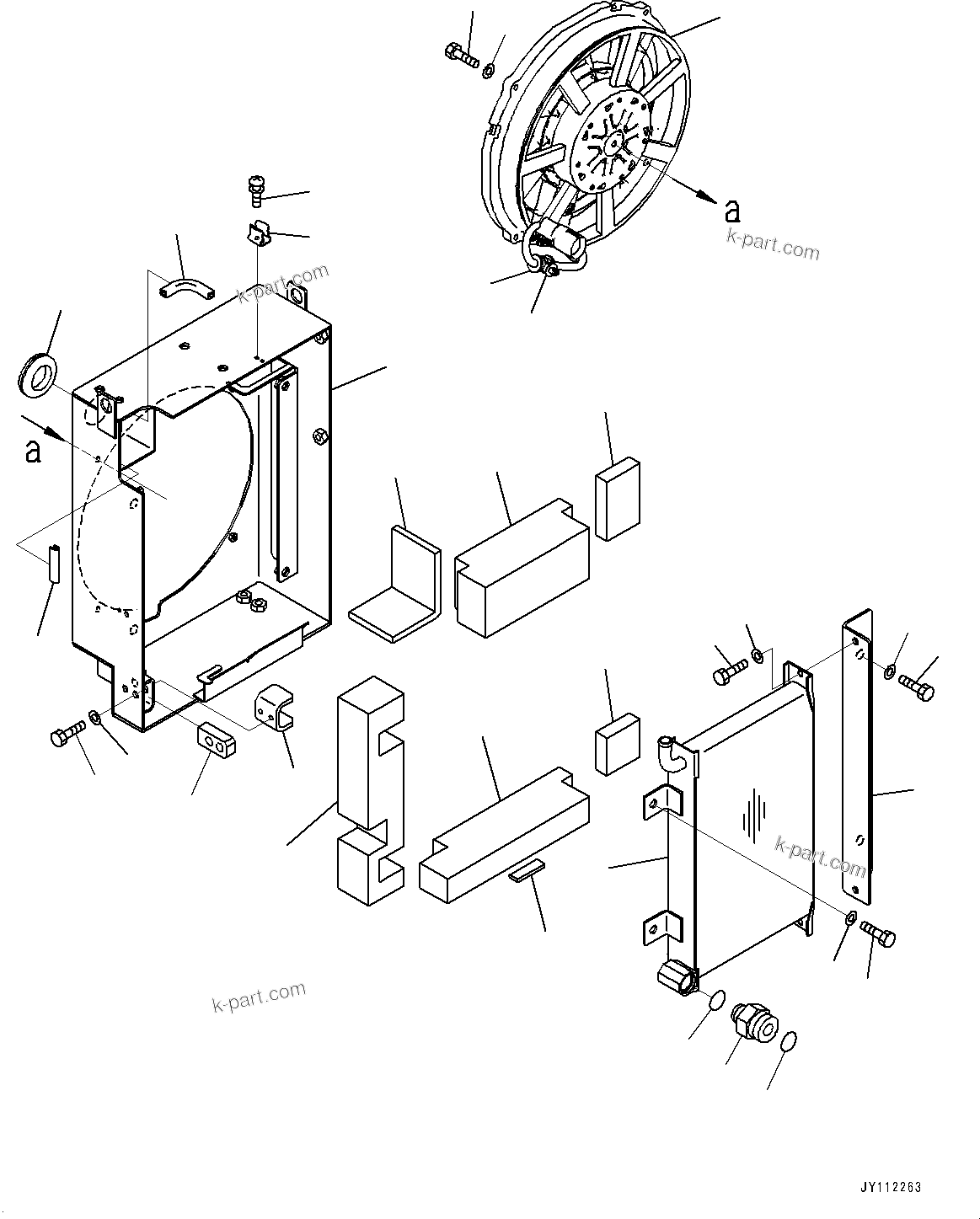 a

k-part.com

k-part.com

a

k-part.com

k-part.com

JY112263