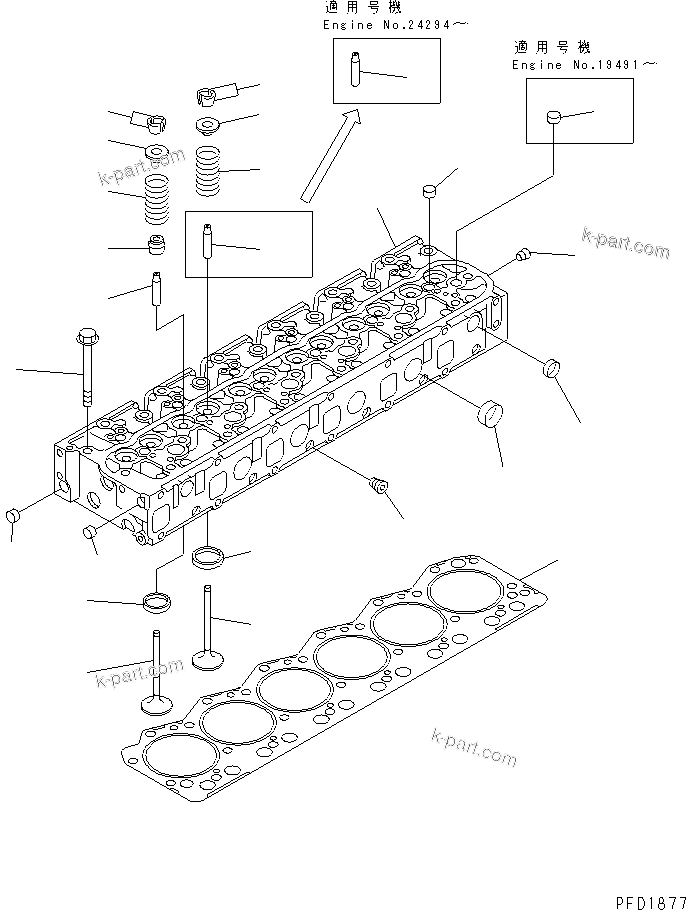 適用号機
Engine No.24294～

適用号機
Engine No.19491～

k-part.com

k-part.com

k-part.com

k-part.com

PFD1877