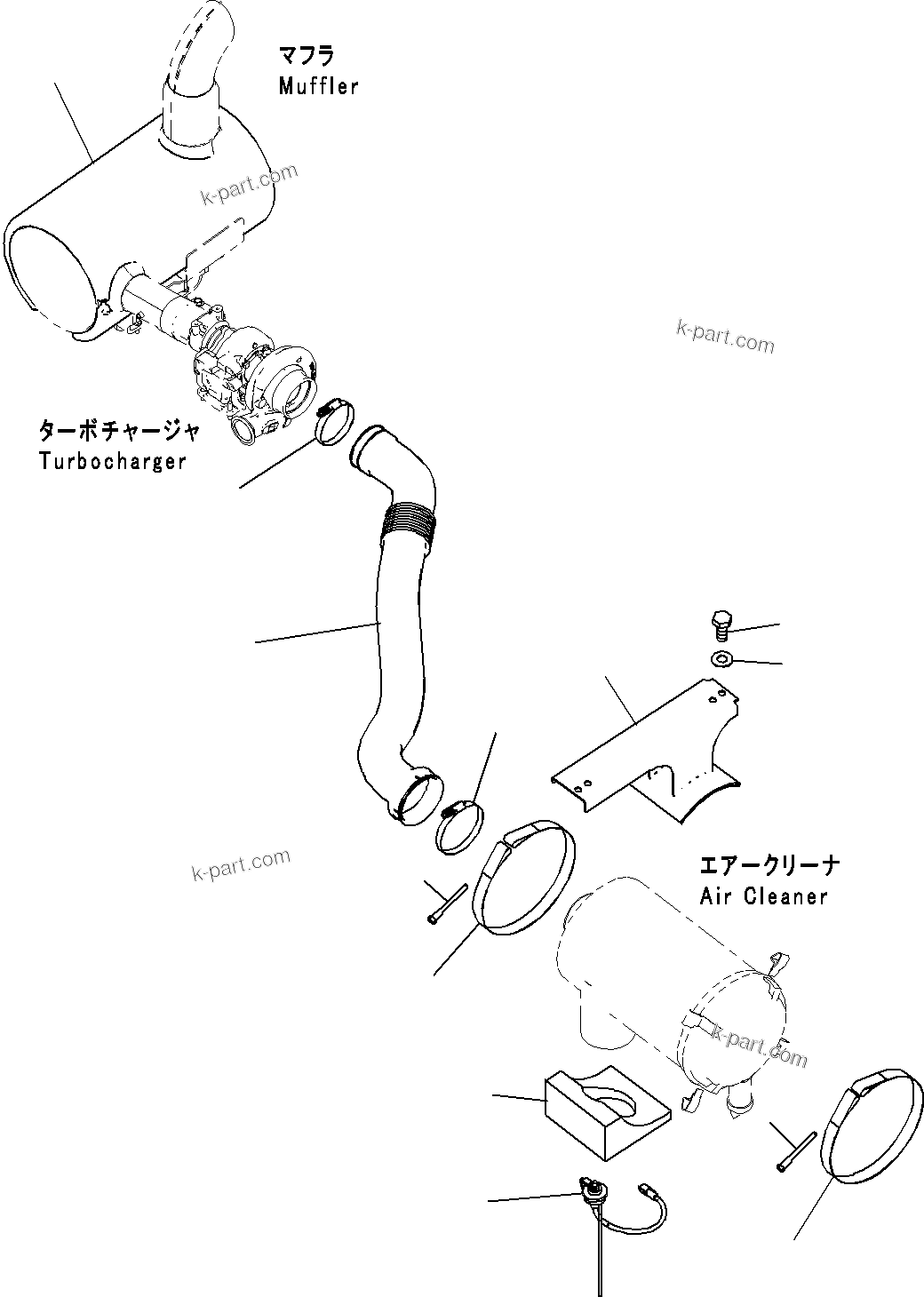 マフラ
Muffler

k-part.com

k-part.com

ターボチャージャ
Turbocharger

k-part.com

エアークリーナ
Air Cleaner

k-part.com