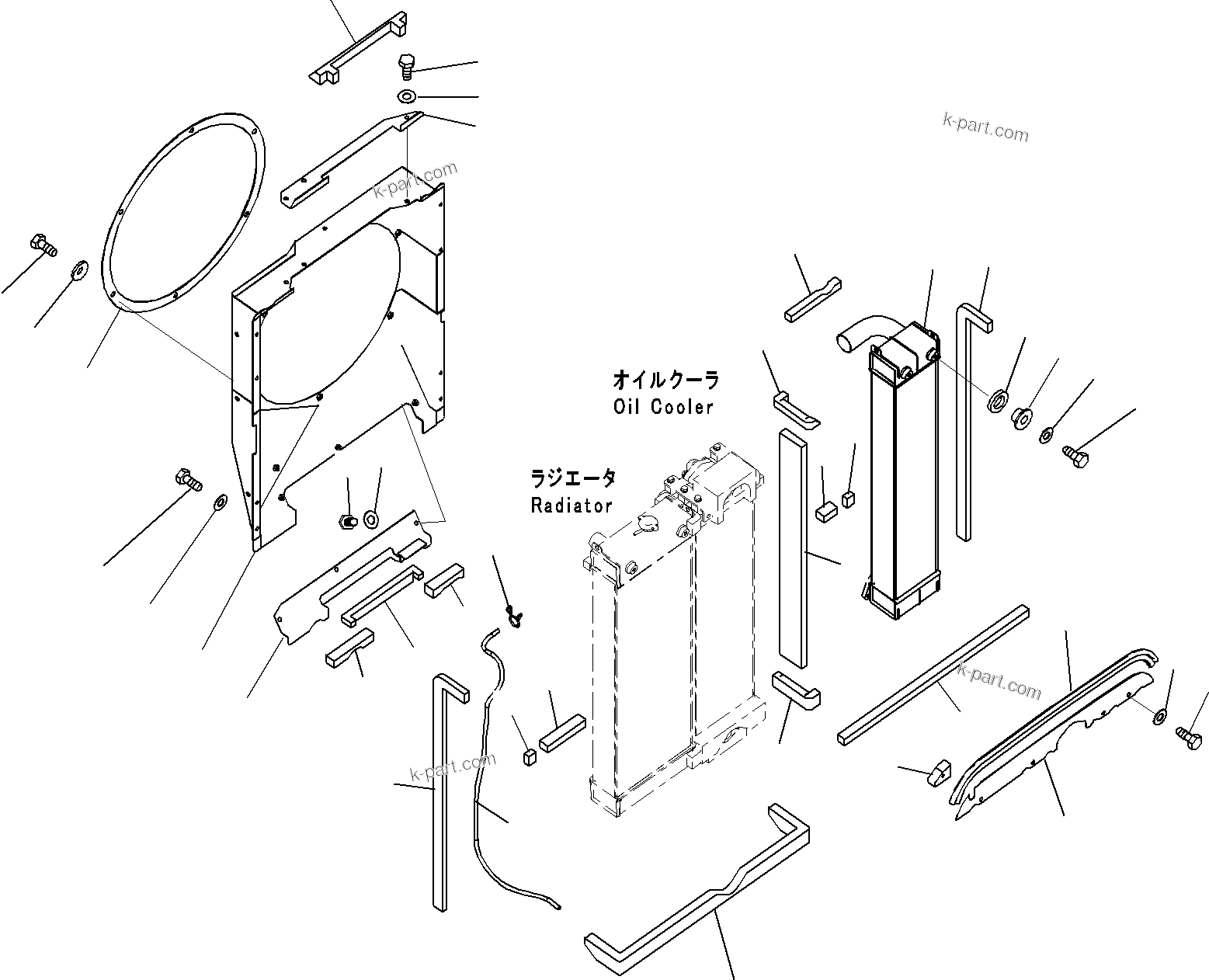 k-part.com

k-part.com

オイルクーラ
Oil Cooler

ラジエータ
Radiator

k-part.com

k-part.com