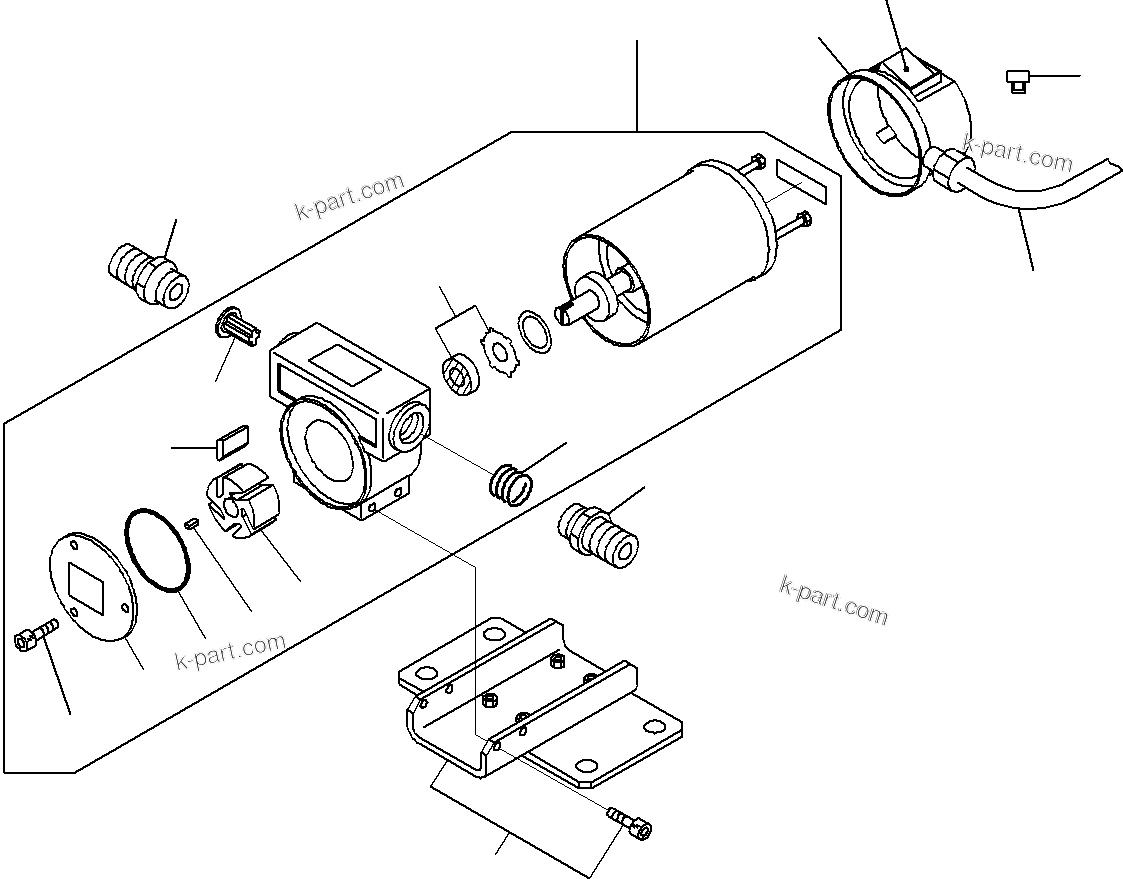 k-part.com
k-part.com
k-part.com
k-part.com