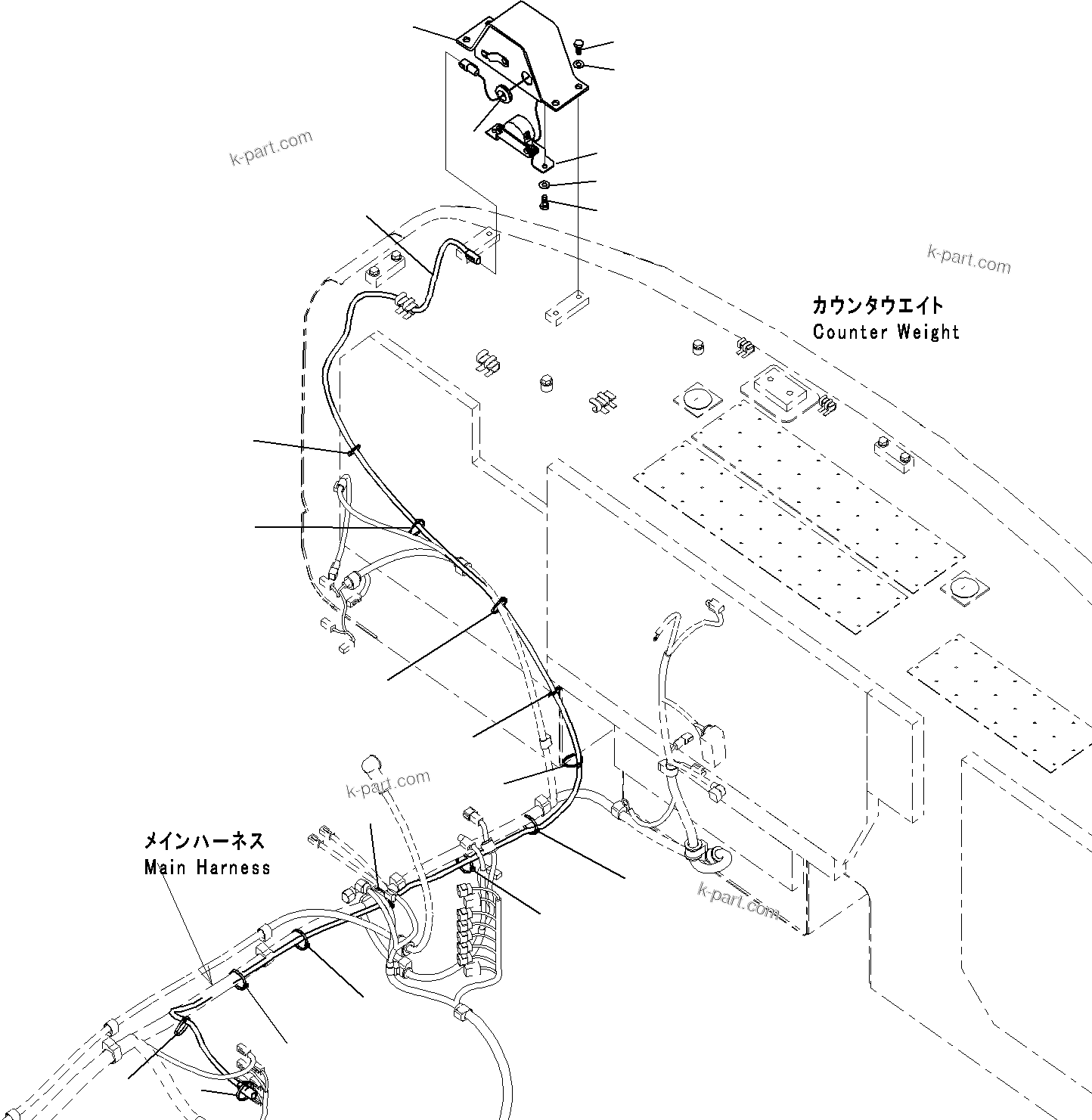 k-part.com

k-part.com

カウンタウエイト
Counter Weight

k-part.com

メインハーネス
Main Harness

k-part.com